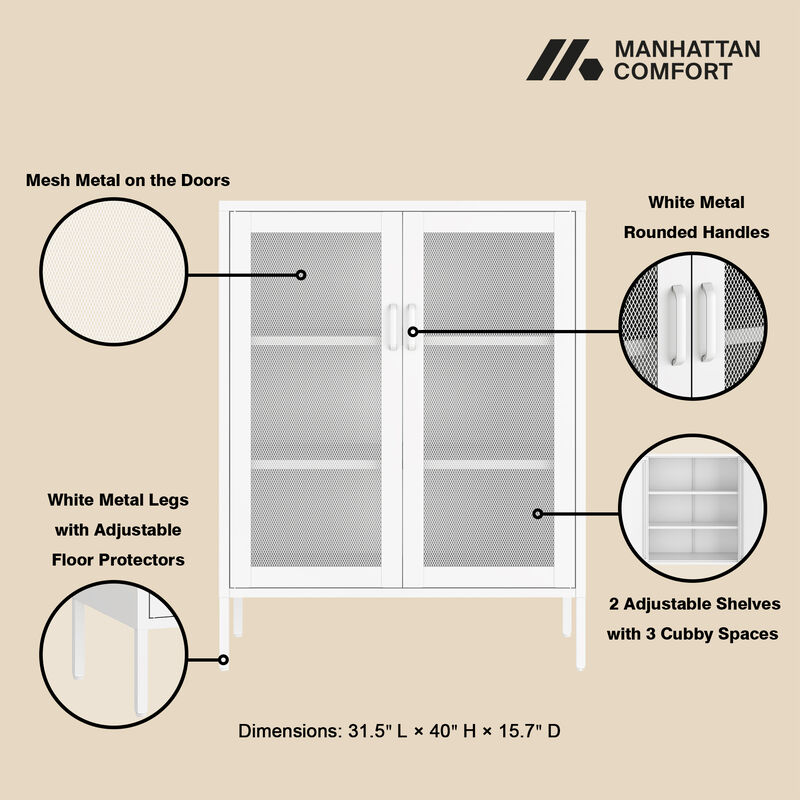 MANHATTAN COMFORT

Mesh Metal on the Doors

White Metal Rounded Handles

White Metal Legs with Adjustable Floor Protectors

2 Adjustable Shelves with 3 Cubby Spaces

Dimensions: 31.5" L × 40" H × 15.7" D