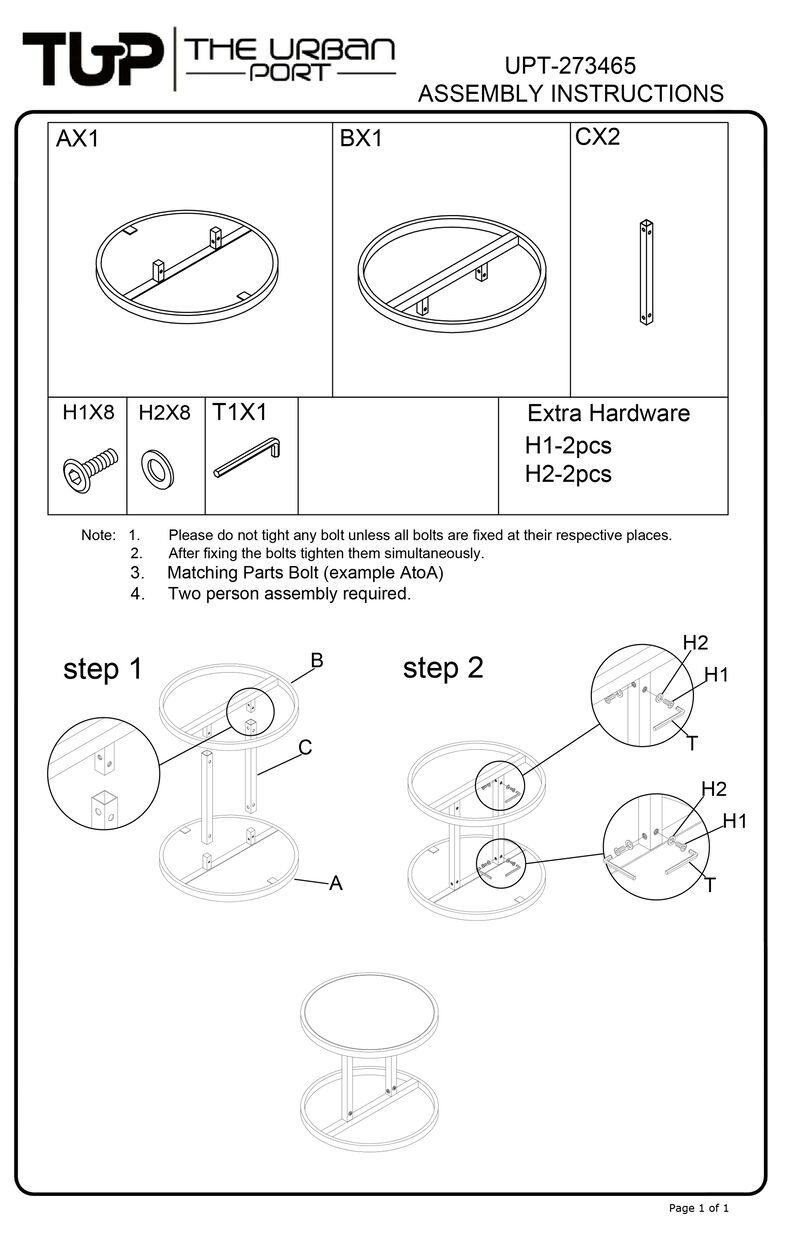 TUP THE URBAN PORT

UPT-273465
ASSEMBLY INSTRUCTIONS

| AX1 | BX1 | CX2 |
|---|---|---|

| H1X8 | H2X8 | T1X1 | | Extra Hardware H1-2pcs H2-2pcs |
|---|---|---|---|---|

Note: 1. Please do not tight any bolt unless all bolts are fixed at their respective places.
2. After fixing the bolts tighten them simultaneously.
3. Matching Parts Bolt (example AtoA)
4. Two person assembly required.

step 1
B
C
A

step 2
H2
H1
T
H2
H1
T

Page 1 of 1