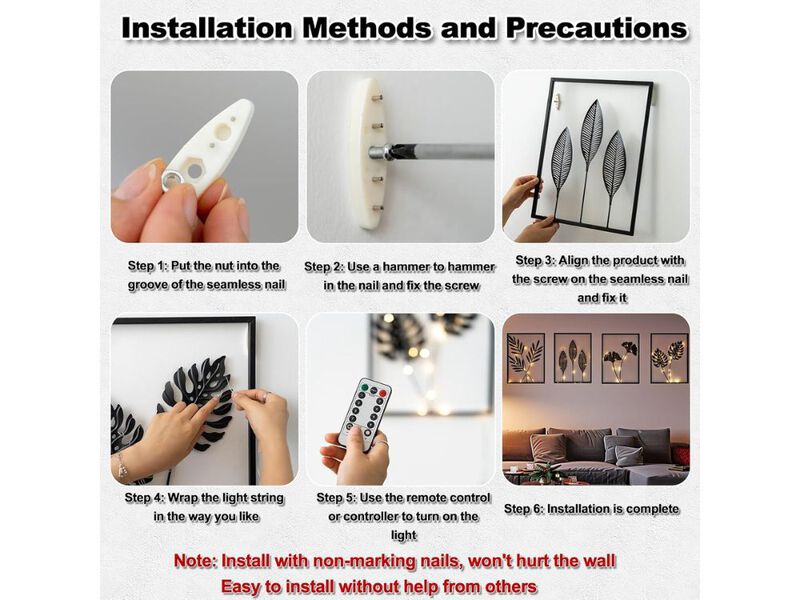 Installation Methods and Precautions

Step 1: Put the nut into the groove of the seamless nail

Step 2: Use a hammer to hammer in the nail and fix the screw

Step 3: Align the product with the screw on the seamless nail and fix it

Step 4: Wrap the light string in the way you like

Step 5: Use the remote control or controller to turn on the light

Step 6: Installation is complete

Note: Install with non-marking nails, won't hurt the wall
Easy to install without help from others