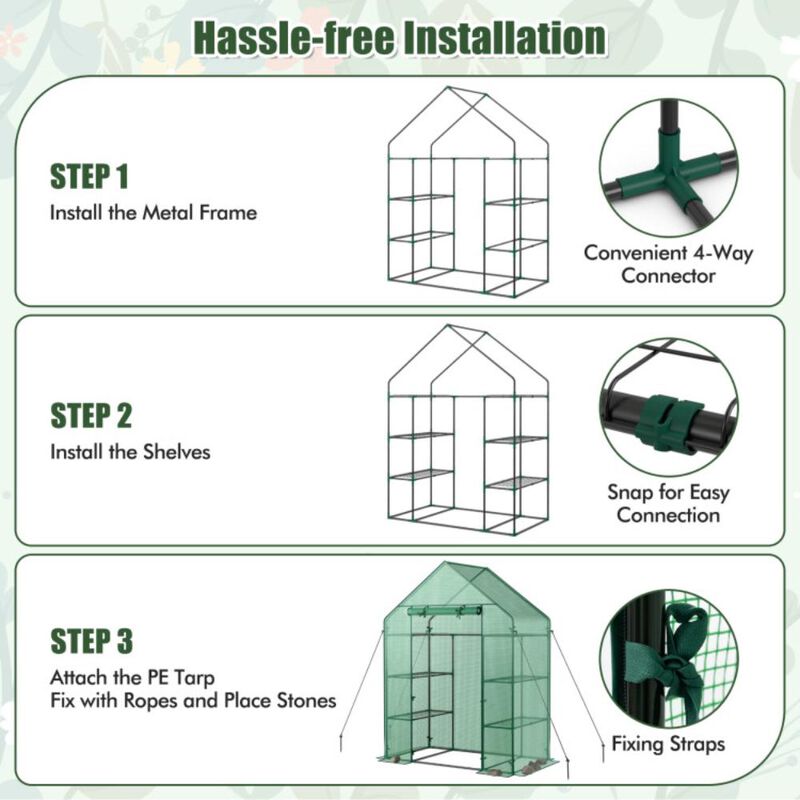 Hassle-free Installation

STEP 1
Install the Metal Frame

Convenient 4-Way Connector

STEP 2
Install the Shelves

Snap for Easy Connection

STEP 3
Attach the PE Tarp
Fix with Ropes and Place Stones

Fixing Straps