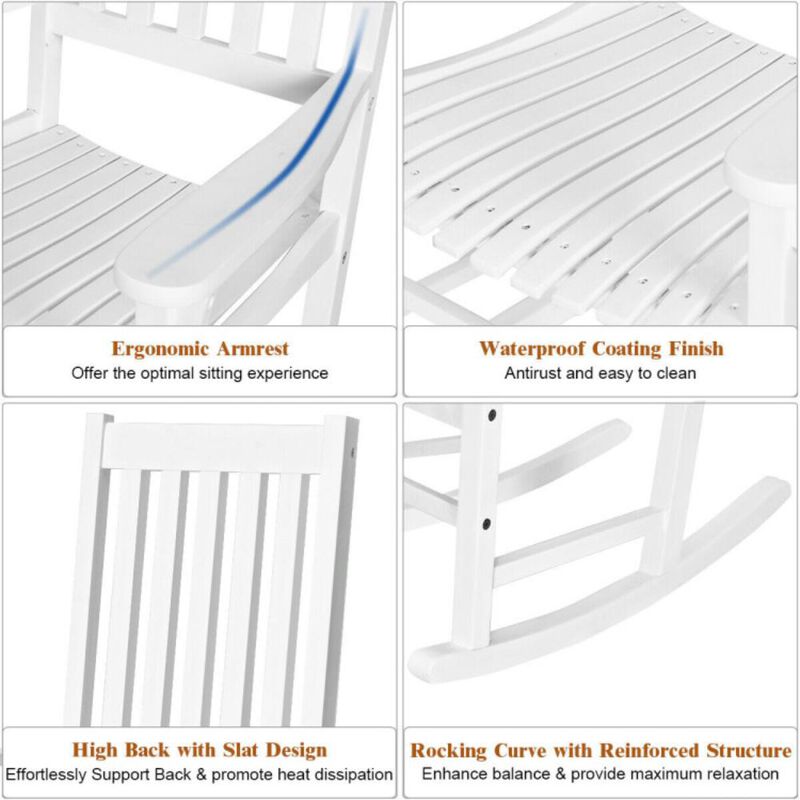 Ergonomic Armrest
Offer the optimal sitting experience

Waterproof Coating Finish
Antirust and easy to clean

High Back with Slat Design
Effortlessly Support Back & promote heat dissipation

Rocking Curve with Reinforced Structure
Enhance balance & provide maximum relaxation