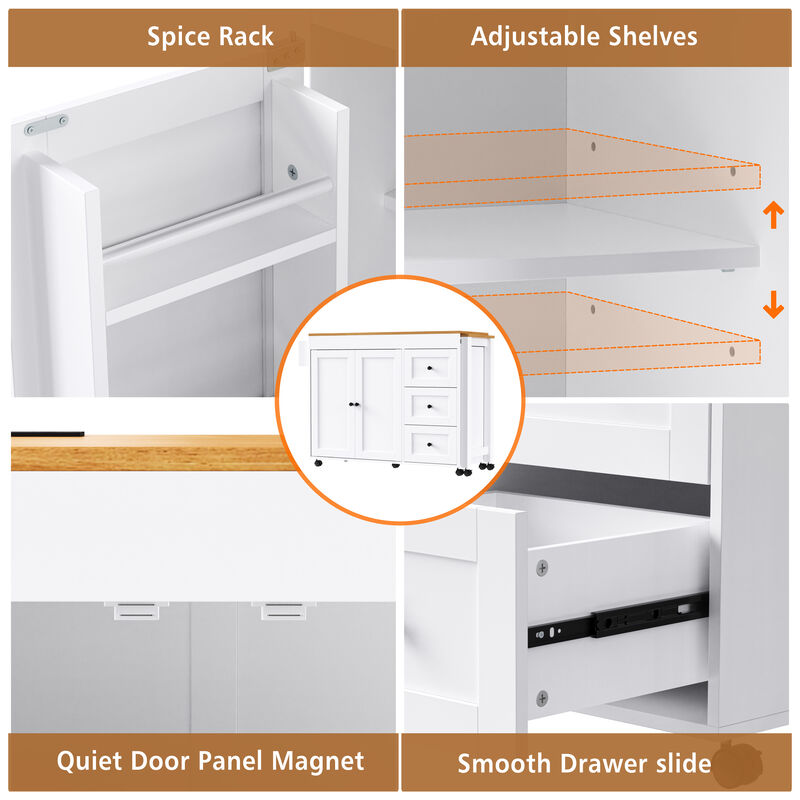 Spice Rack

Adjustable Shelves

Quiet Door Panel Magnet

Smooth Drawer slide