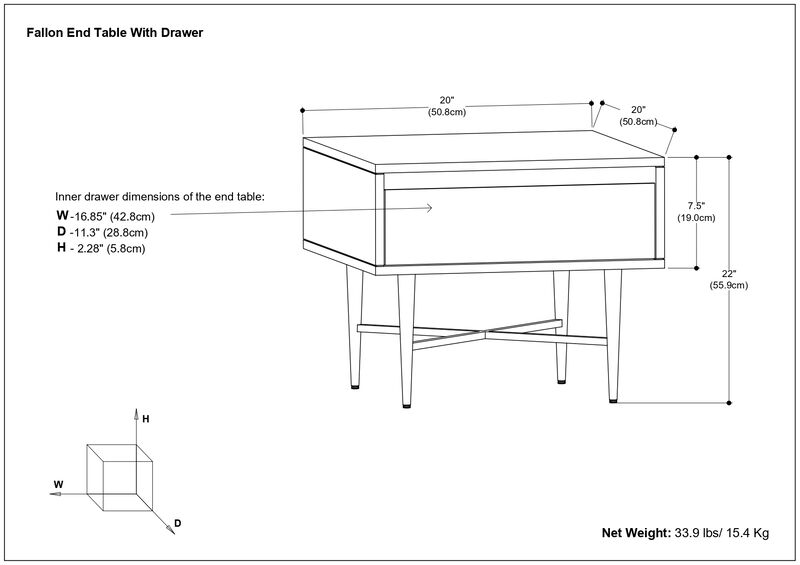 Fallon End Table With Drawer

20"
(50.8cm)

20"
(50.8cm)

Inner drawer dimensions of the end table:
W -16.85" (42.8cm)
D -11.3" (28.8cm)
H - 2.28" (5.8cm)

7.5"
(19.0cm)

22"
(55.9cm)

H

W

D

Net Weight: 33.9 lbs/ 15.4 Kg