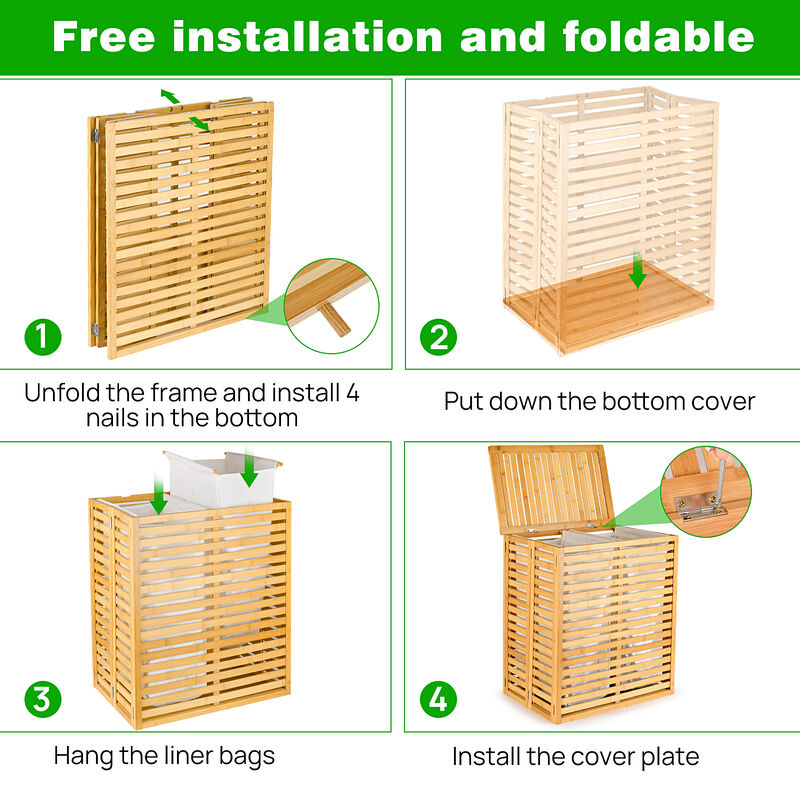 Free installation and foldable

1

Unfold the frame and install 4 nails in the bottom

2

Put down the bottom cover

3

Hang the liner bags

4

Install the cover plate