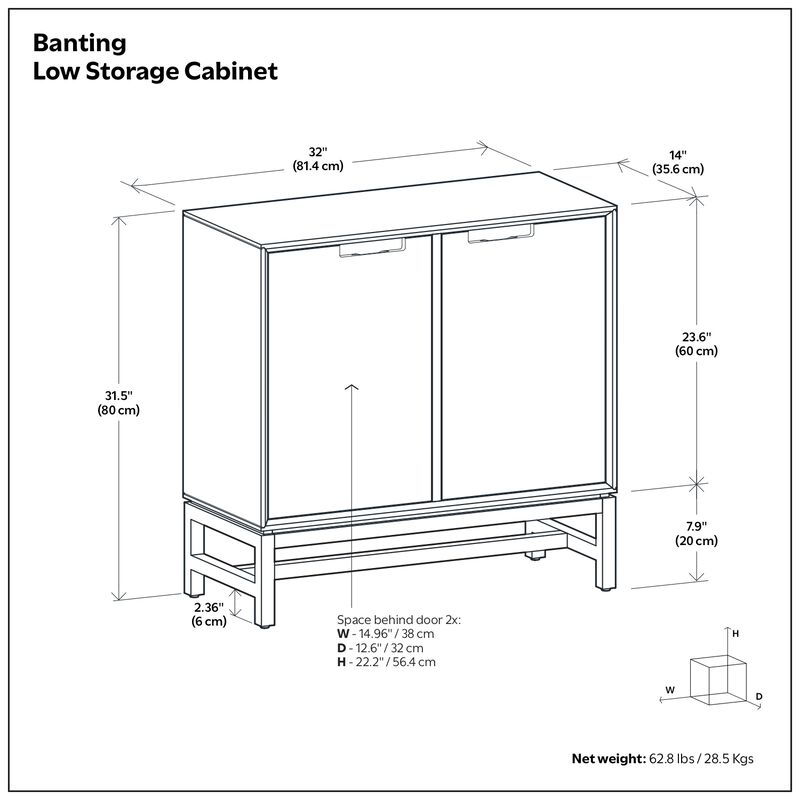 Banting
Low Storage Cabinet

32"
(81.4 cm)

14"
(35.6 cm)

31.5"
(80 cm)

23.6"
(60 cm)

7.9"
(20 cm)

2.36"
(6 cm)

Space behind door 2x:
W - 14.96" / 38 cm
D - 12.6" / 32 cm
H - 22.2" / 56.4 cm

H
W
D

Net weight: 62.8 lbs / 28.5 Kgs