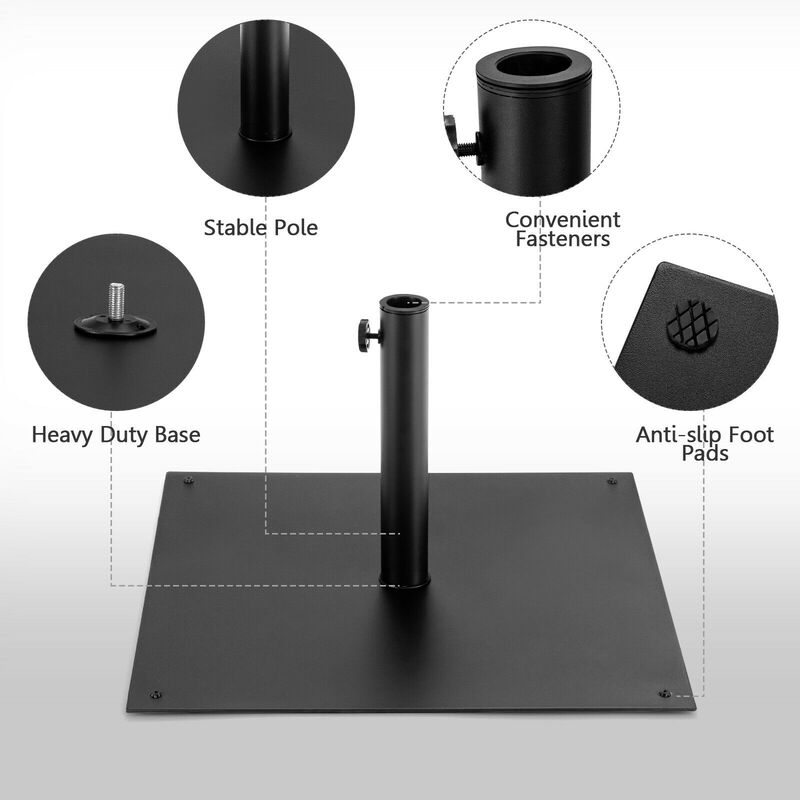 Stable Pole

Convenient Fasteners

Heavy Duty Base

Anti-slip Foot Pads