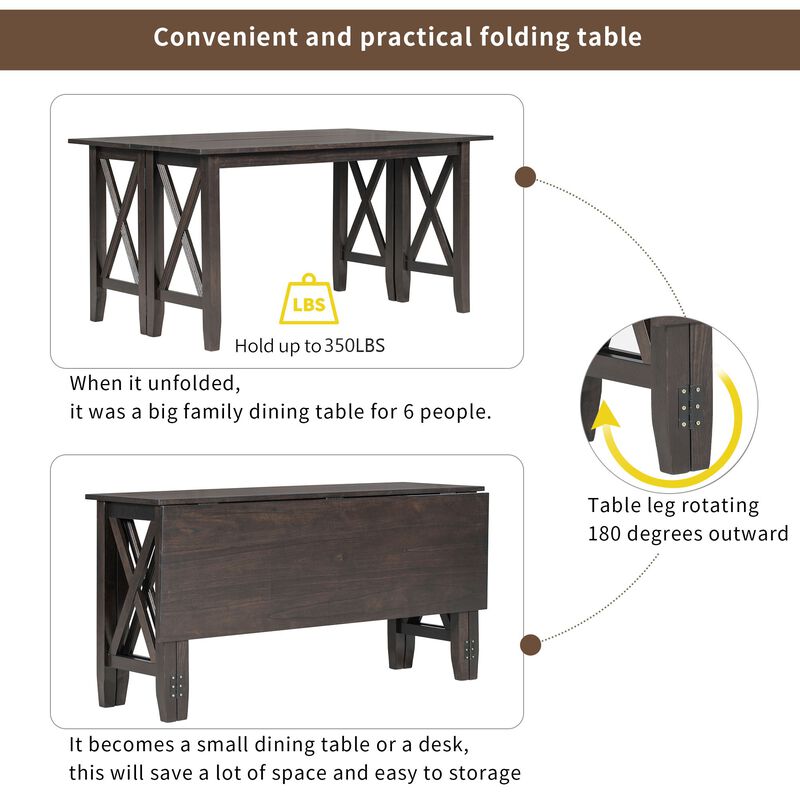 Convenient and practical folding table

LBS

Hold up to 350LBS

When it unfolded,
it was a big family dining table for 6 people.

Table leg rotating
180 degrees outward

It becomes a small dining table or a desk,
this will save a lot of space and easy to storage