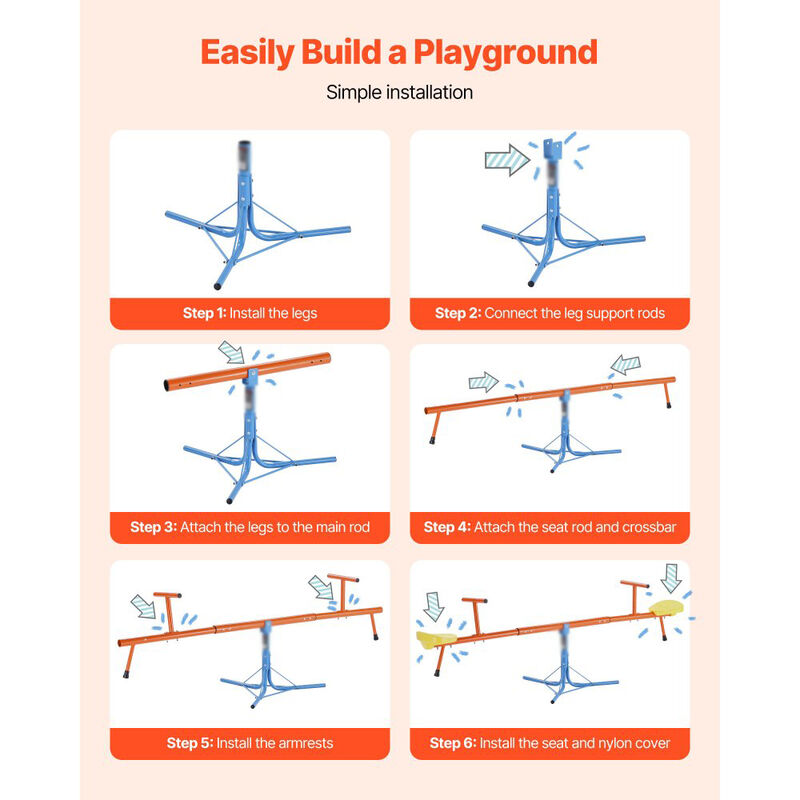 Easily Build a Playground

Simple installation

Step 1: Install the legs

Step 2: Connect the leg support rods

Step 3: Attach the legs to the main rod

Step 4: Attach the seat rod and crossbar

Step 5: Install the armrests

Step 6: Install the seat and nylon cover