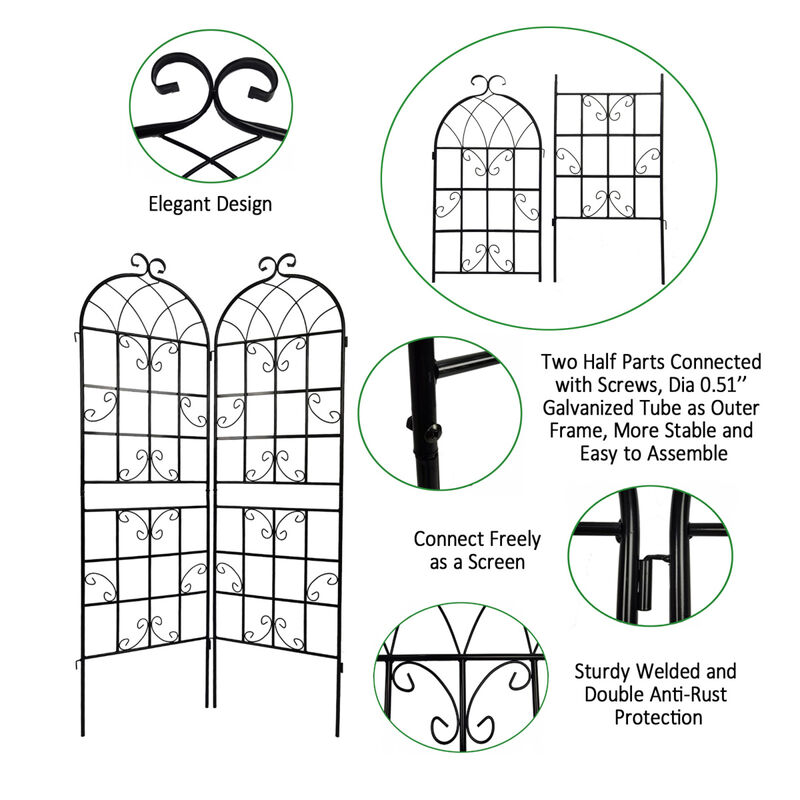 Elegant Design

Two Half Parts Connected with Screws, Dia 0.51'' Galvanized Tube as Outer Frame, More Stable and Easy to Assemble

Connect Freely as a Screen

Sturdy Welded and Double Anti-Rust Protection