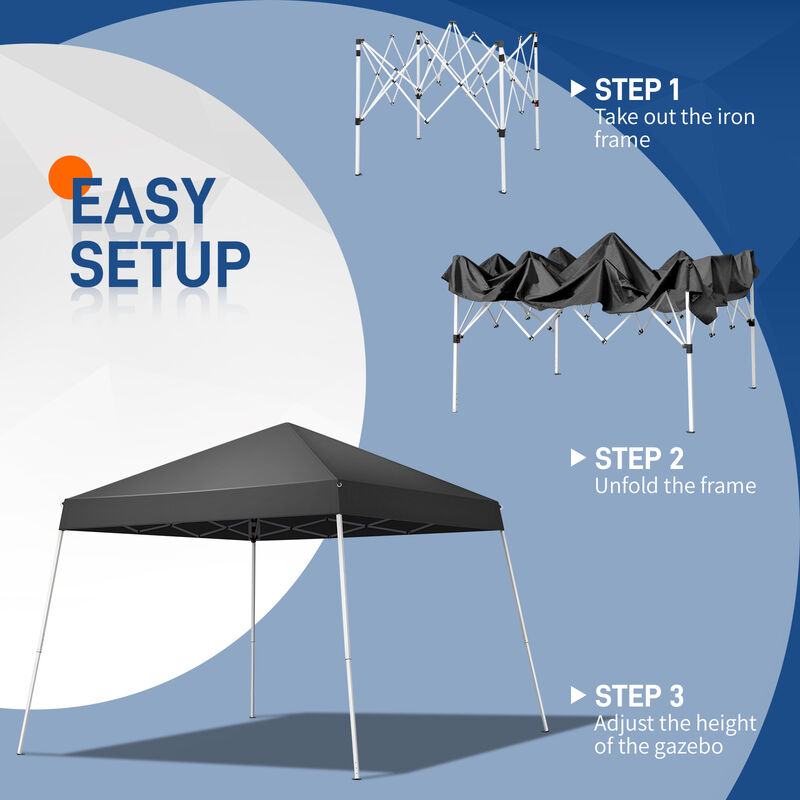 EASY SETUP

▶ STEP 1
Take out the iron frame

▶ STEP 2
Unfold the frame

▶ STEP 3
Adjust the height of the gazebo