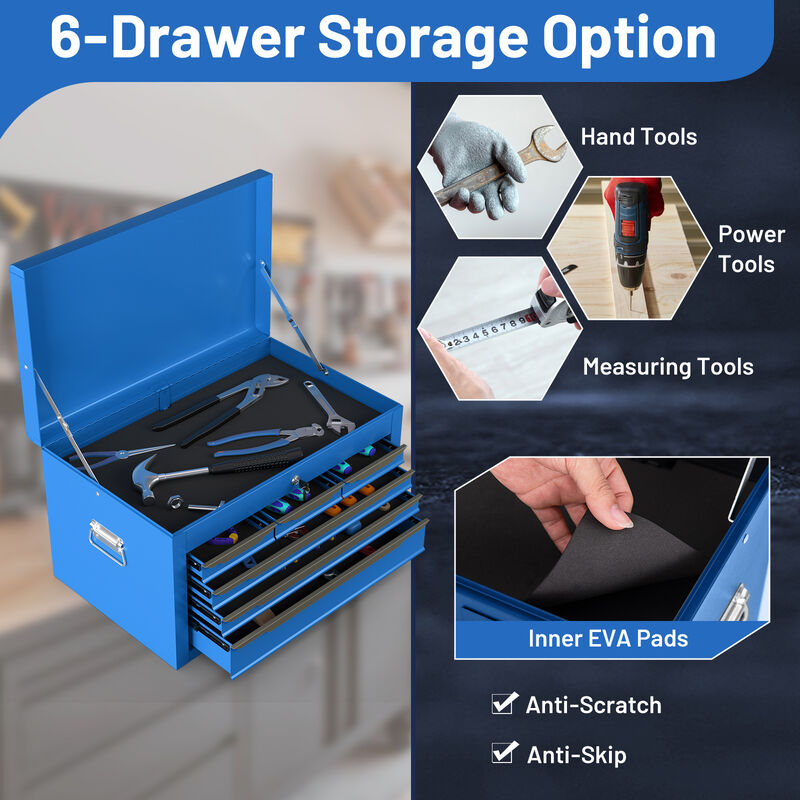 6-Drawer Storage Option

Hand Tools

Power Tools

Measuring Tools

Inner EVA Pads

Anti-Scratch

Anti-Skip