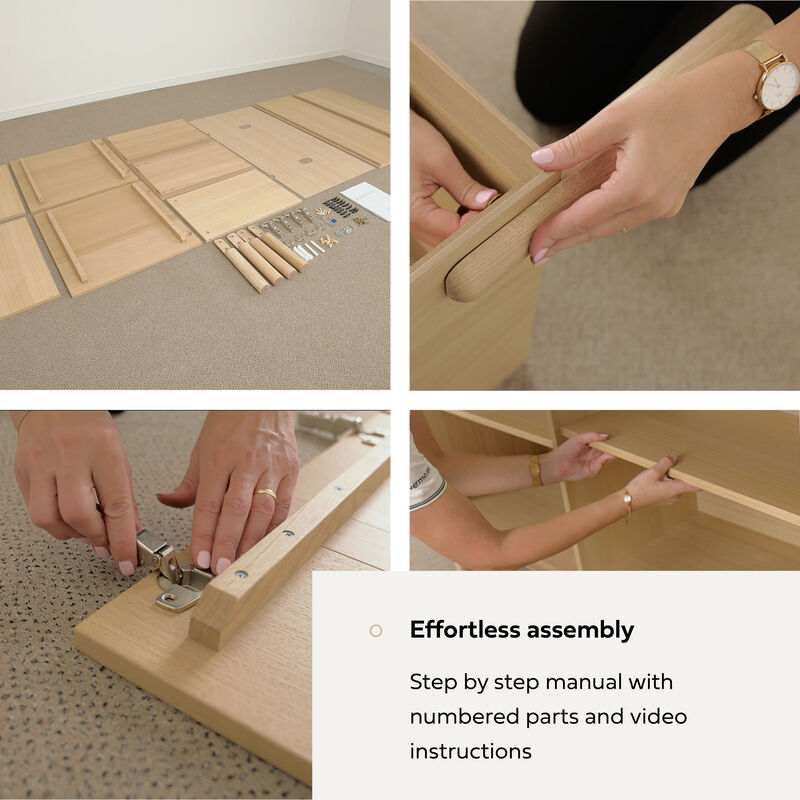 Effortless assembly

Step by step manual with numbered parts and video instructions