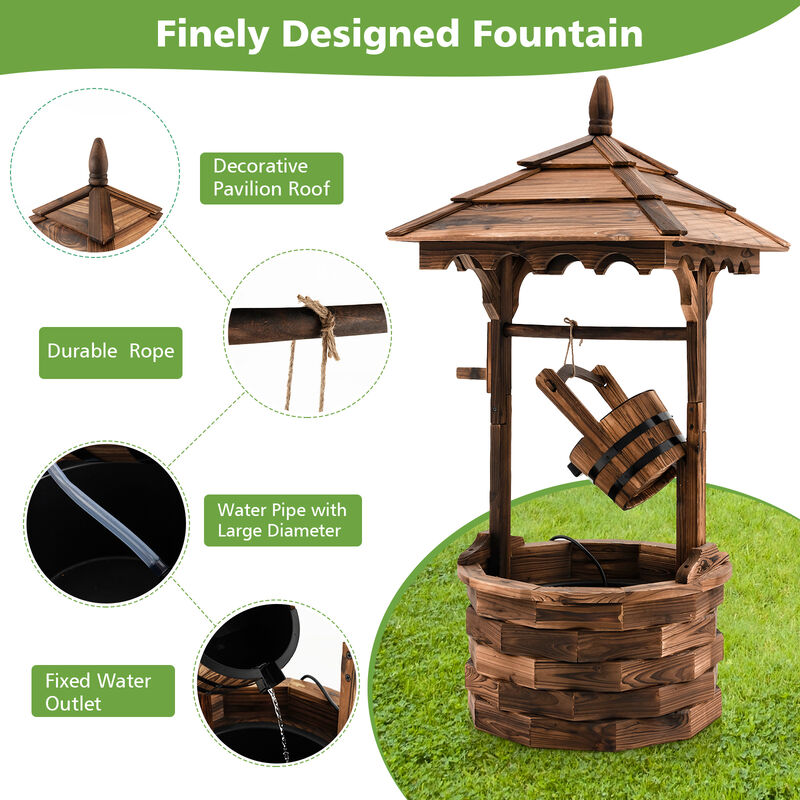 Finely Designed Fountain

Decorative Pavilion Roof

Durable Rope

Water Pipe with Large Diameter

Fixed Water Outlet