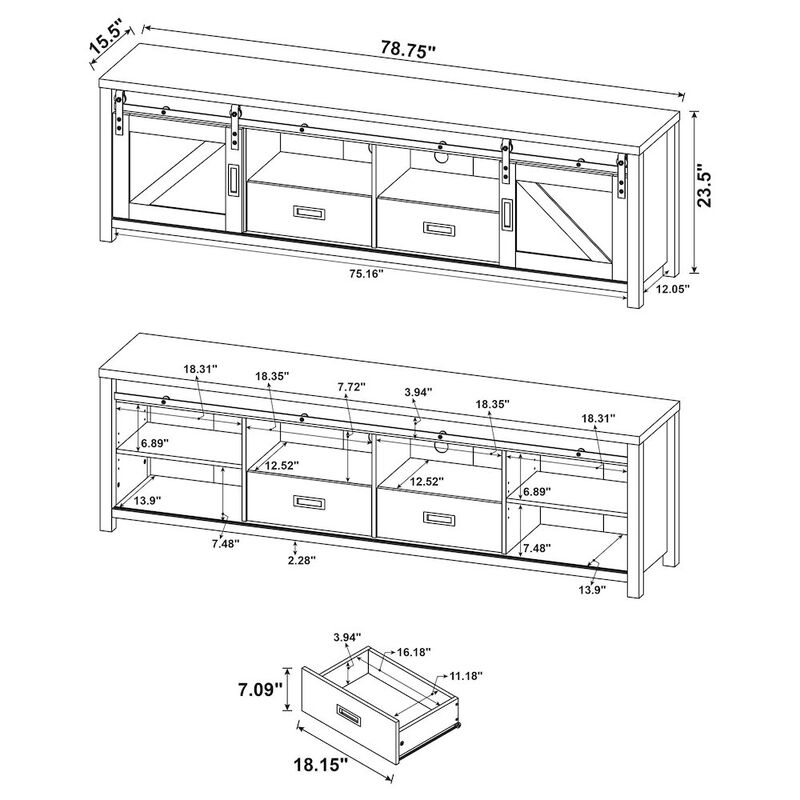 15.5"
78.75"
23.5"
75.16"
12.05"

18.31"
18.35"
7.72"
3.94"
18.35"
18.31"
6.89"
12.52"
12.52"
6.89"
13.9"
7.48"
2.28"
7.48"
13.9"

3.94"
16.18"
11.18"
7.09"
18.15"