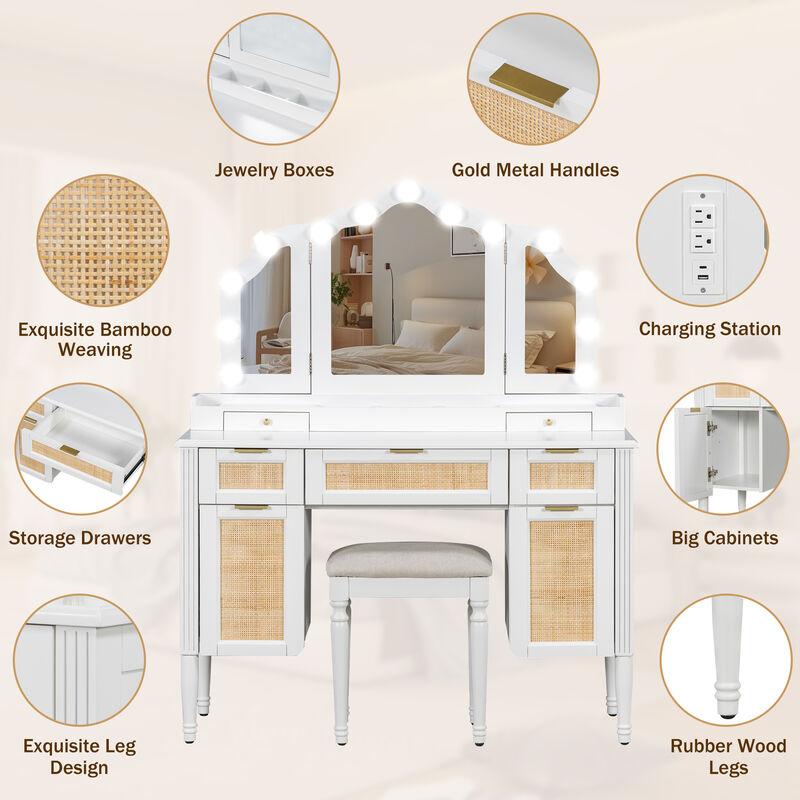 Jewelry Boxes

Gold Metal Handles

Exquisite Bamboo Weaving

Charging Station

Storage Drawers

Big Cabinets

Exquisite Leg Design

Rubber Wood Legs