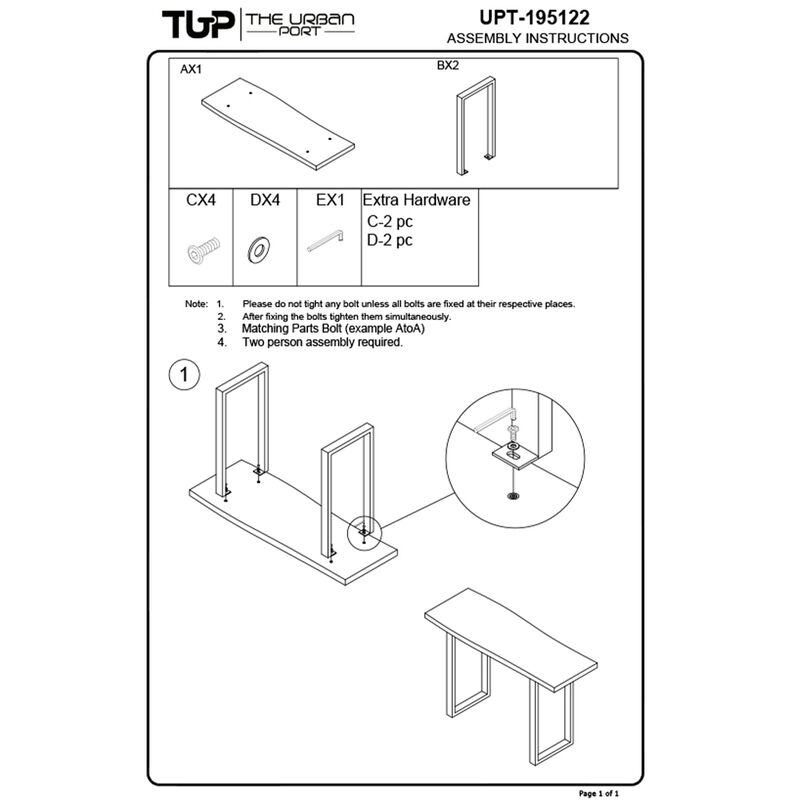 TUP THE URBAN PORT

UPT-195122
ASSEMBLY INSTRUCTIONS

AX1

BX2

| CX4 | DX4 | EX1 | Extra Hardware C-2 pc D-2 pc |
|---|---|---|---|

Note: 1. Please do not tight any bolt unless all bolts are fixed at their respective places.
2. After fixing the bolts tighten them simultaneously.
3. Matching Parts Bolt (example AtoA)
4. Two person assembly required.

1

Page 1 of 1