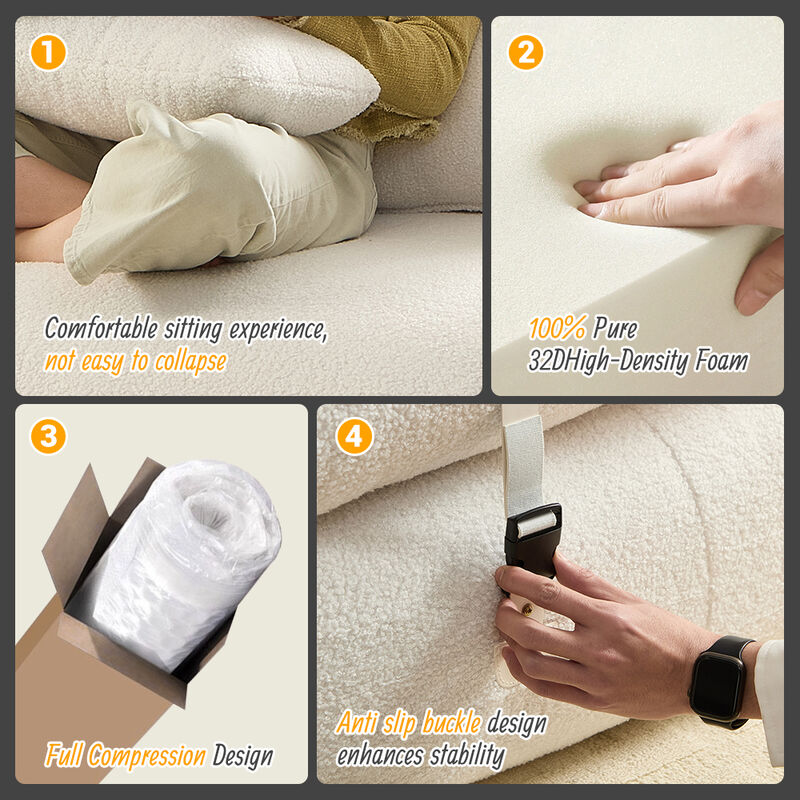 1

Comfortable sitting experience, not easy to collapse

2

100% Pure 32DHigh-Density Foam

3

Full Compression Design

4

Anti slip buckle design enhances stability