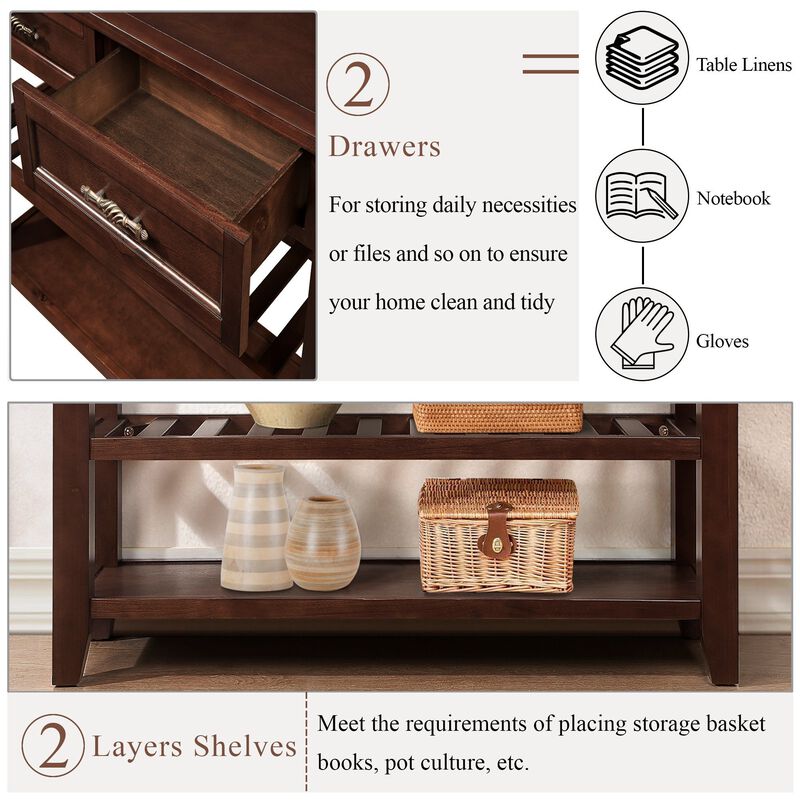 2
Drawers
For storing daily necessities or files and so on to ensure your home clean and tidy

Table Linens

Notebook

Gloves

2 Layers Shelves

Meet the requirements of placing storage basket books, pot culture, etc.