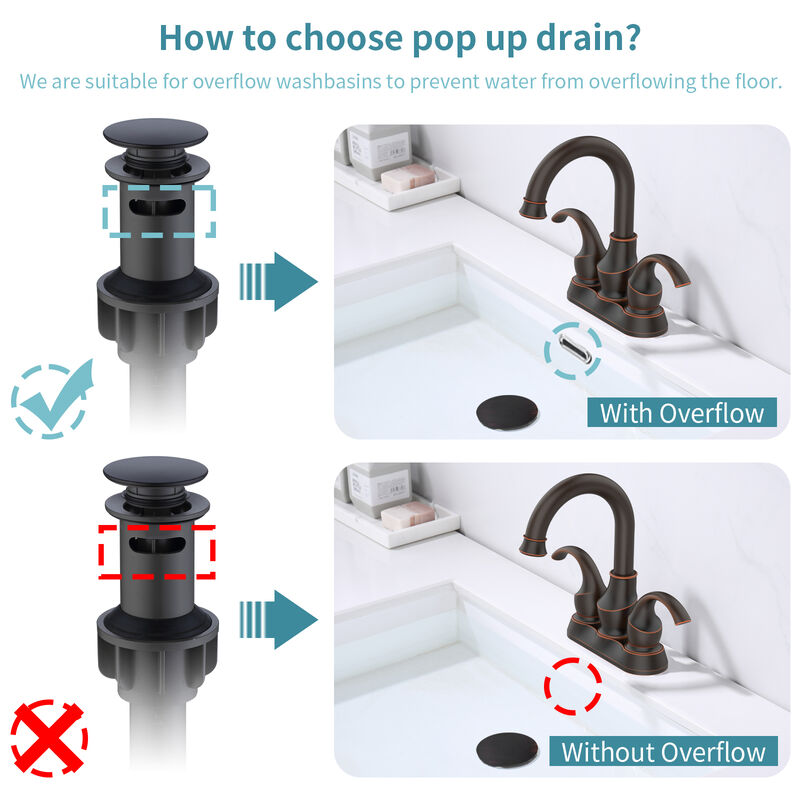 How to choose pop up drain?

We are suitable for overflow washbasins to prevent water from overflowing the floor.

With Overflow

Without Overflow