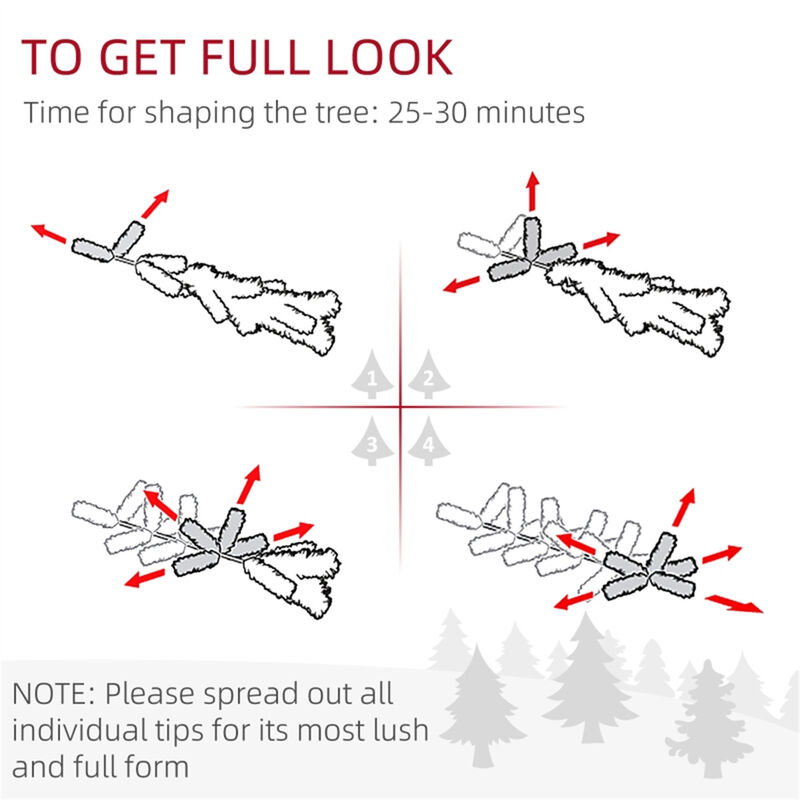 TO GET FULL LOOK

Time for shaping the tree: 25-30 minutes

1 2
3 4

NOTE: Please spread out all individual tips for its most lush and full form