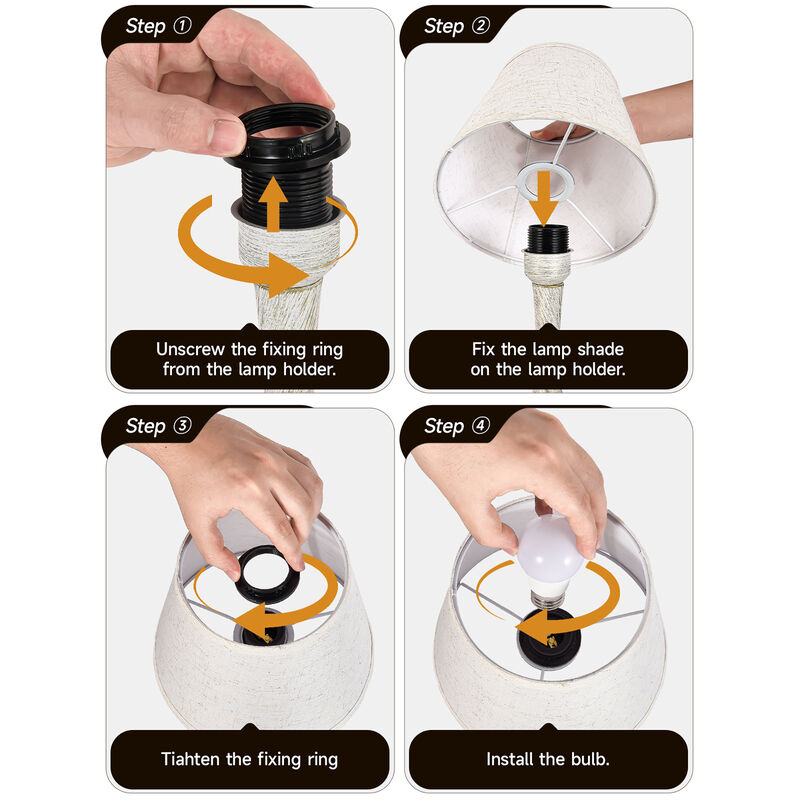 Step ①

Unscrew the fixing ring from the lamp holder.

Step ②

Fix the lamp shade on the lamp holder.

Step ③

Tiahten the fixing ring

Step ④

Install the bulb.