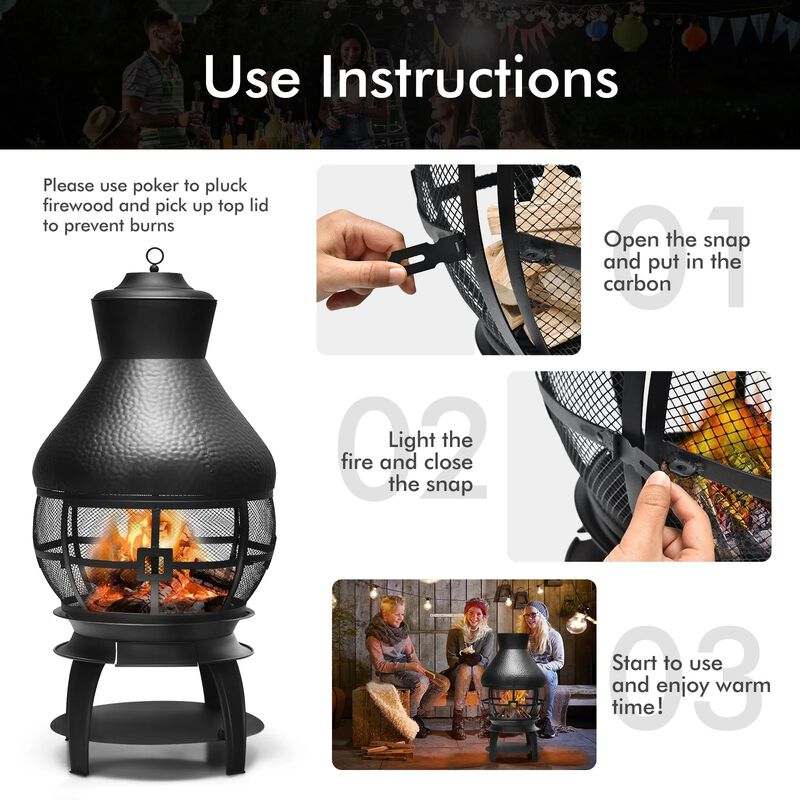 Use Instructions

Please use poker to pluck firewood and pick up top lid to prevent burns

01

Open the snap and put in the carbon

02

Light the fire and close the snap

03

Start to use and enjoy warm time!