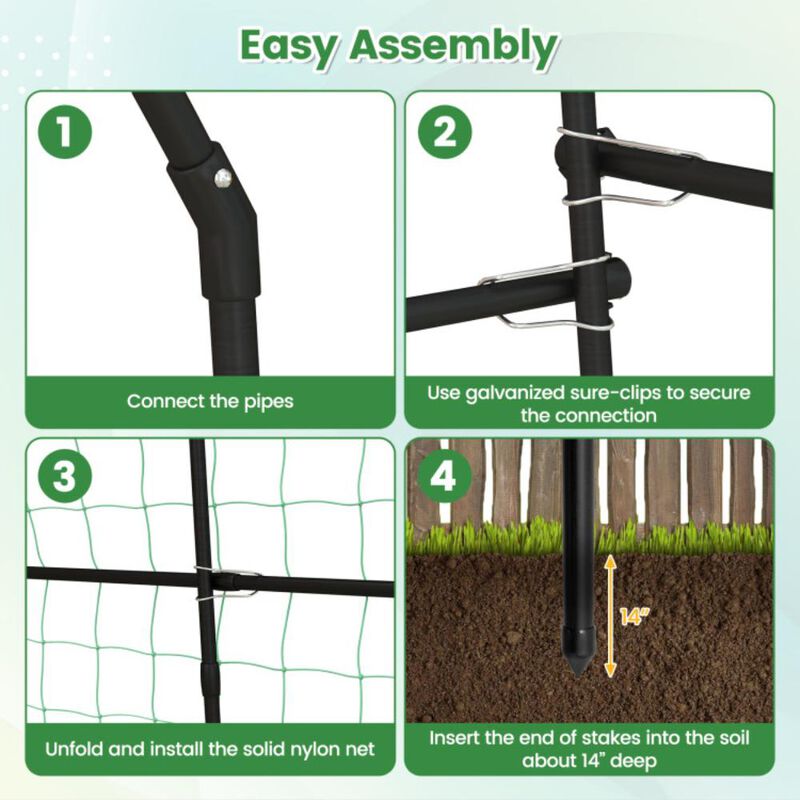 Easy Assembly

1

Connect the pipes

2

Use galvanized sure-clips to secure the connection

3

Unfold and install the solid nylon net

4

14"

Insert the end of stakes into the soil about 14" deep