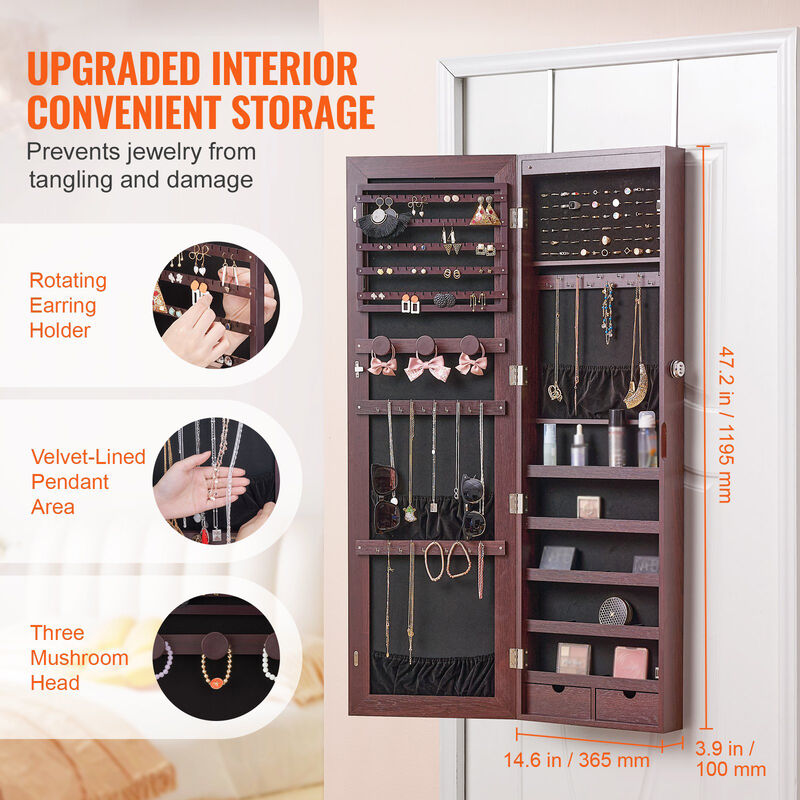 UPGRADED INTERIOR CONVENIENT STORAGE

Prevents jewelry from tangling and damage

Rotating Earring Holder

Velvet-Lined Pendant Area

Three Mushroom Head

47.2 in / 1195 mm

14.6 in / 365 mm

3.9 in / 100 mm