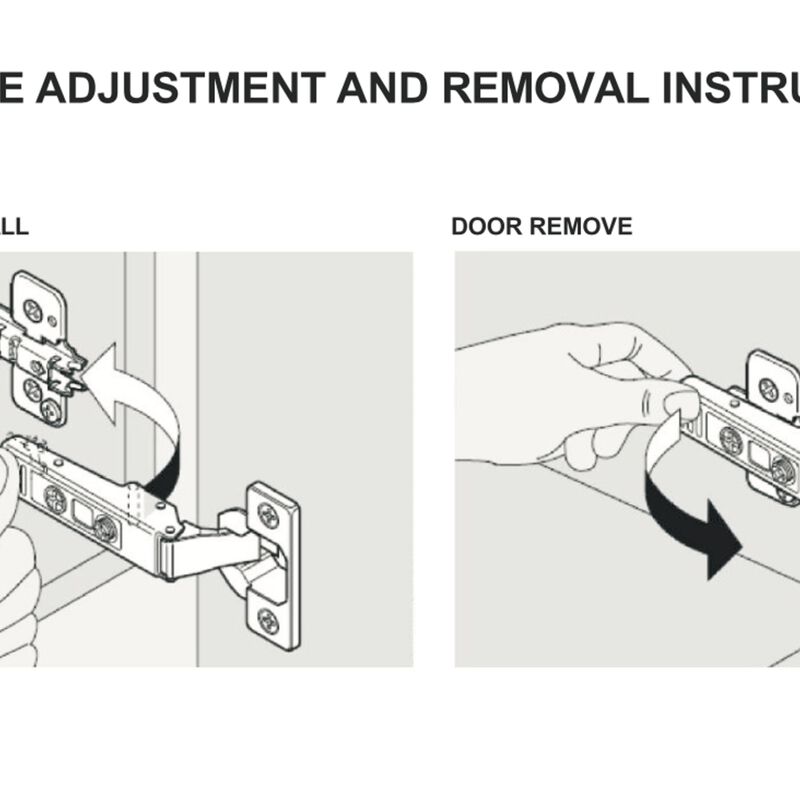 E ADJUSTMENT AND REMOVAL INSTRU

LL

DOOR REMOVE