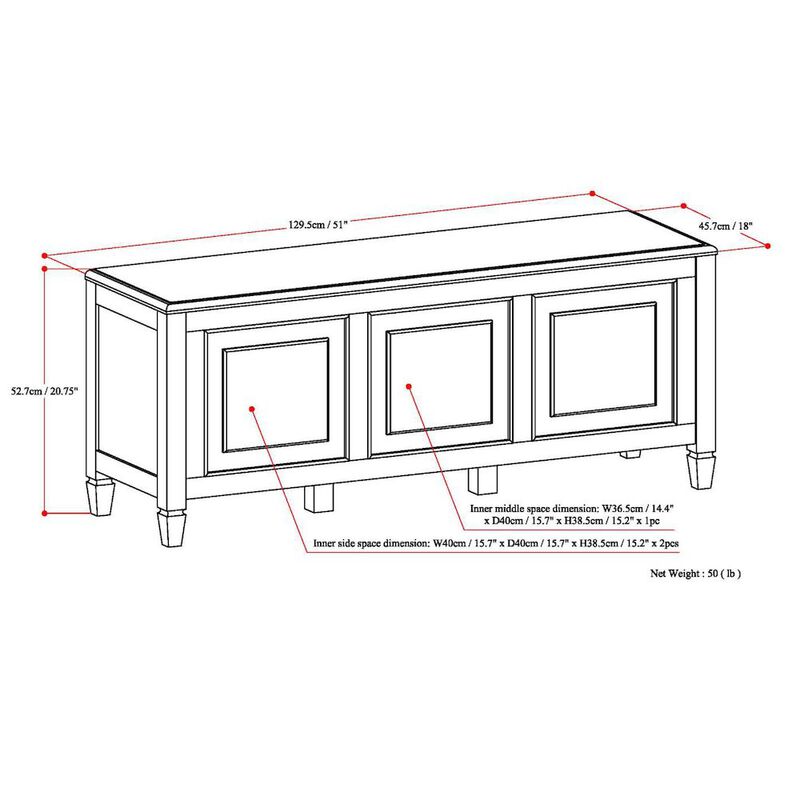 129.5cm / 51"

45.7cm / 18"

52.7cm / 20.75"

Inner middle space dimension: W36.5cm / 14.4" x D40cm / 15.7" x H38.5cm / 15.2" x 1pc

Inner side space dimension: W40cm / 15.7" x D40cm / 15.7" x H38.5cm / 15.2" x 2pcs

Net Weight : 50 ( lb )