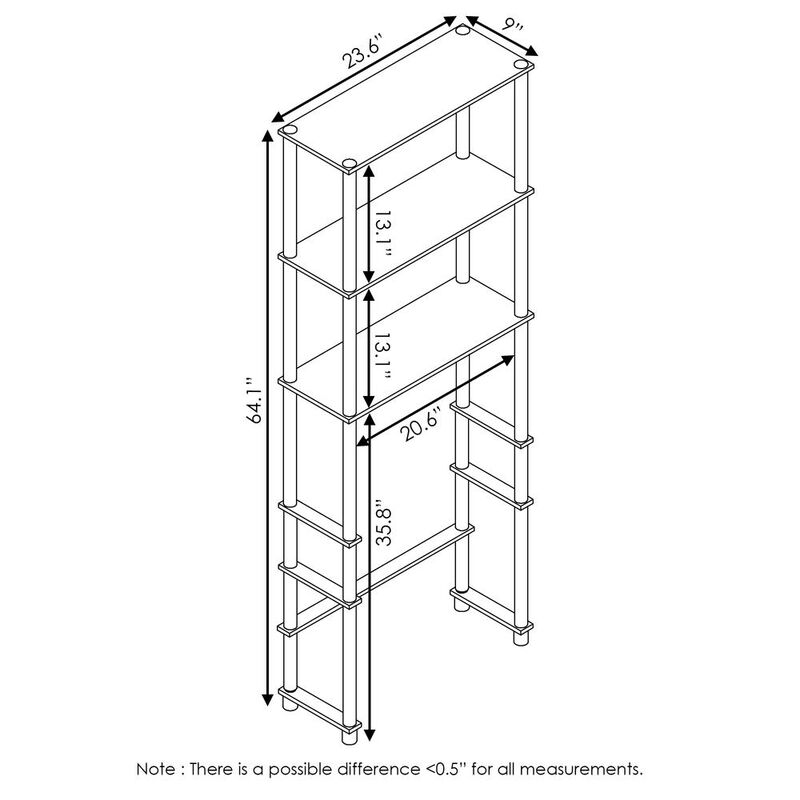 23.6"
9"
13.1"
13.1"
64.1"
20.6"
35.8"

Note : There is a possible difference <0.5" for all measurements.