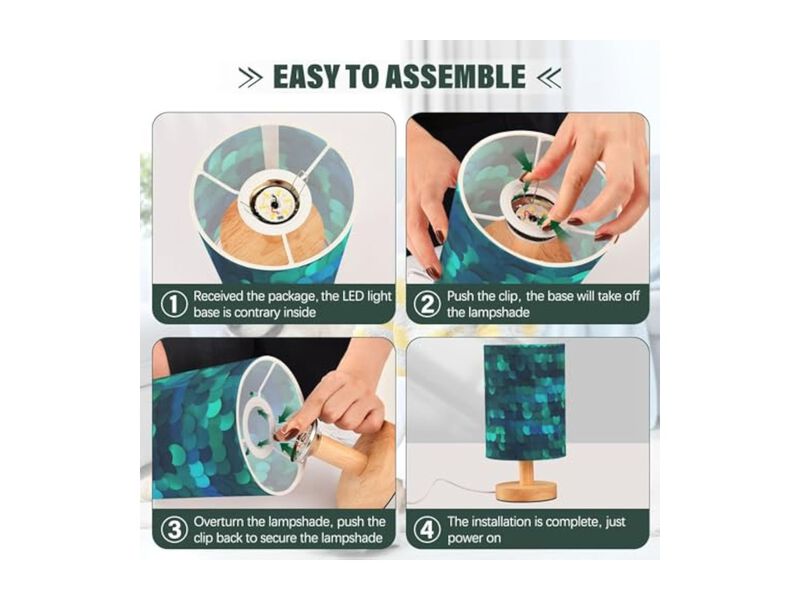 ≫ EASY TO ASSEMBLE ≪

① Received the package, the LED light base is contrary inside

② Push the clip, the base will take off the lampshade

③ Overturn the lampshade, push the clip back to secure the lampshade

④ The installation is complete, just power on