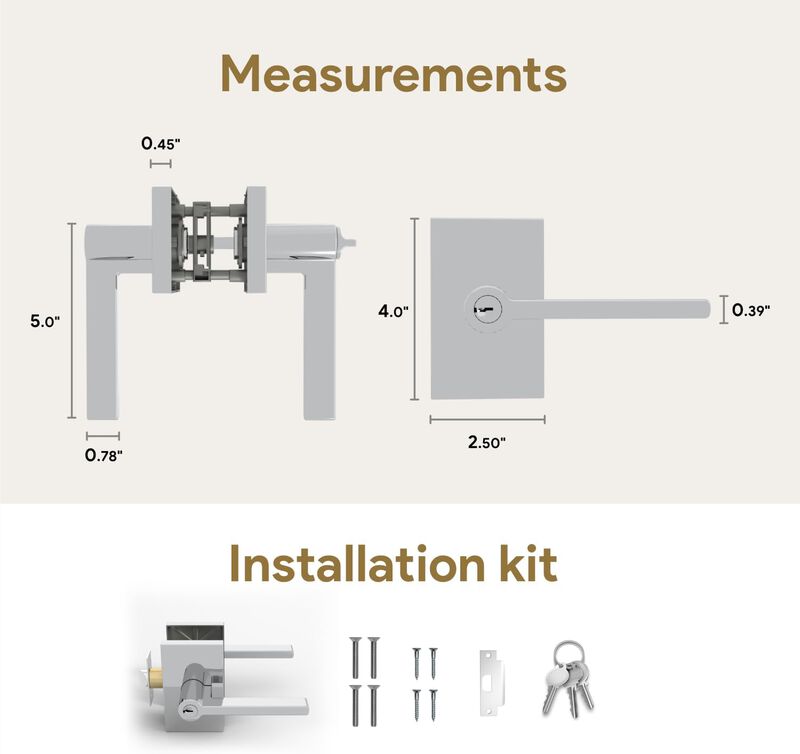 Measurements

0.45"

5.0"

0.78"

4.0"

0.39"

2.50"

Installation kit