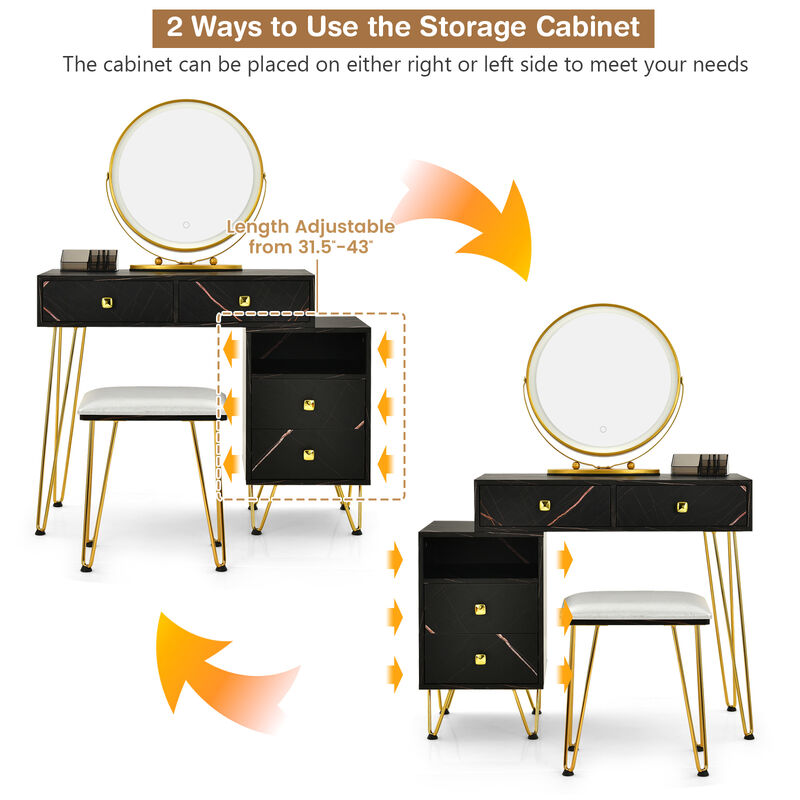 2 Ways to Use the Storage Cabinet

The cabinet can be placed on either right or left side to meet your needs

Length Adjustable from 31.5"-43"