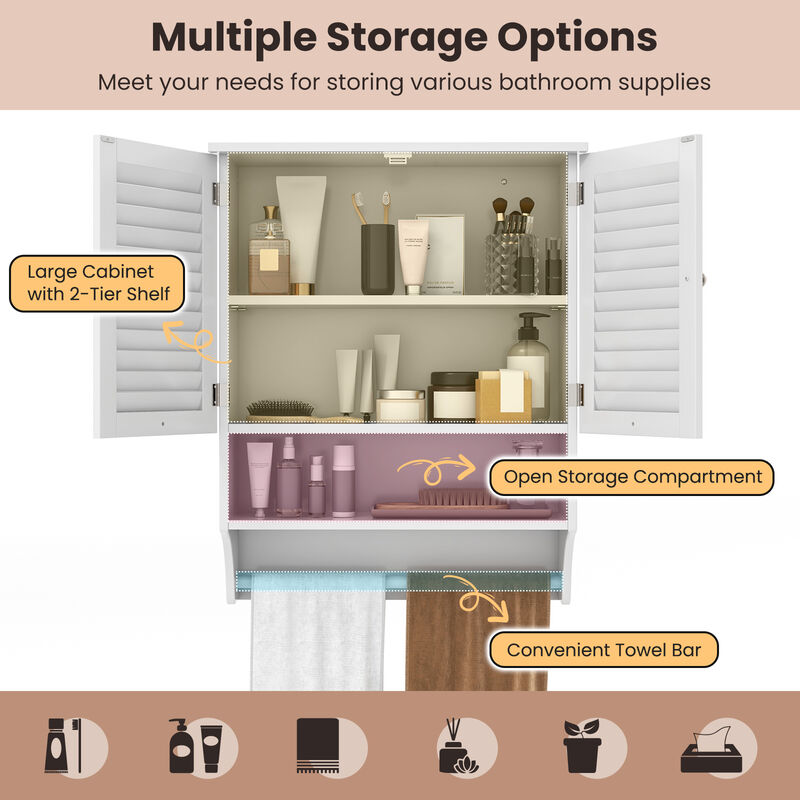 Multiple Storage Options

Meet your needs for storing various bathroom supplies

Large Cabinet with 2-Tier Shelf

Open Storage Compartment

Convenient Towel Bar