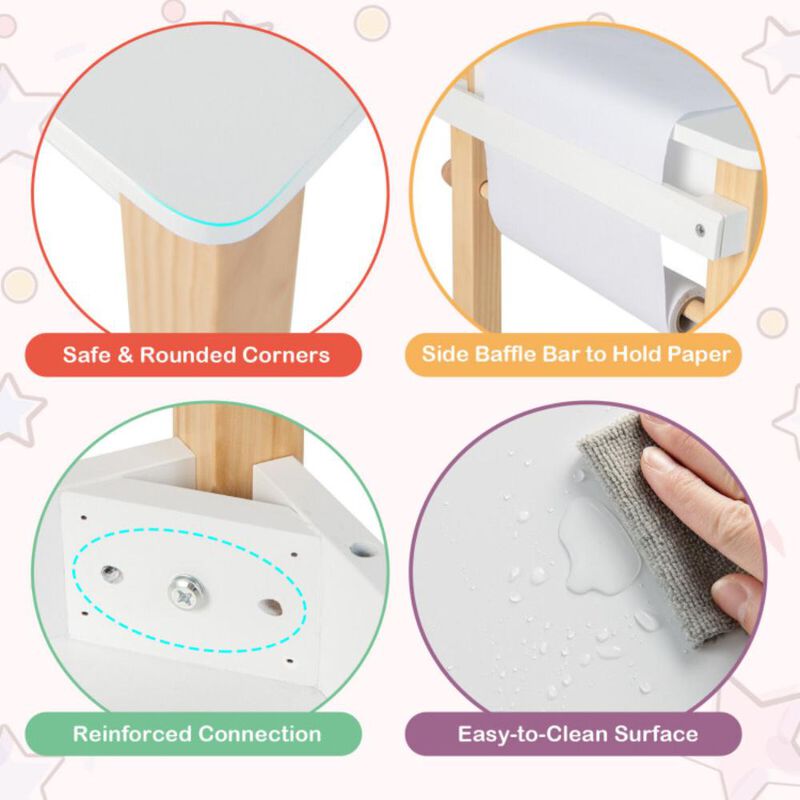 Safe & Rounded Corners

Side Baffle Bar to Hold Paper

Reinforced Connection

Easy-to-Clean Surface