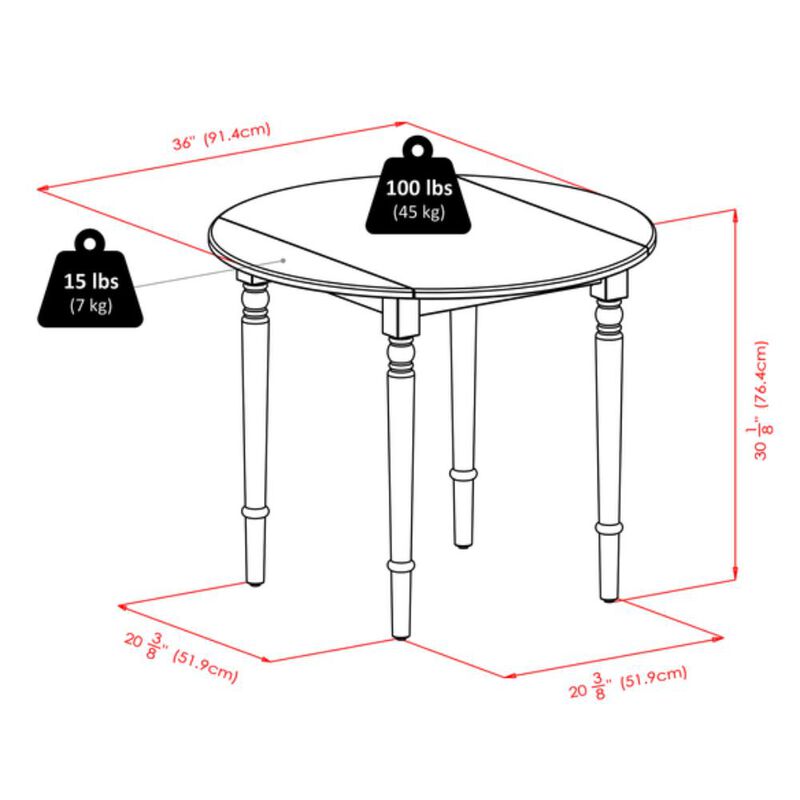 36" (91.4cm)

100 lbs
(45 kg)

15 lbs
(7 kg)

$30\frac{1}{8}$" (76.4cm)

$20\frac{3}{8}$" (51.9cm)

$20\frac{3}{8}$" (51.9cm)