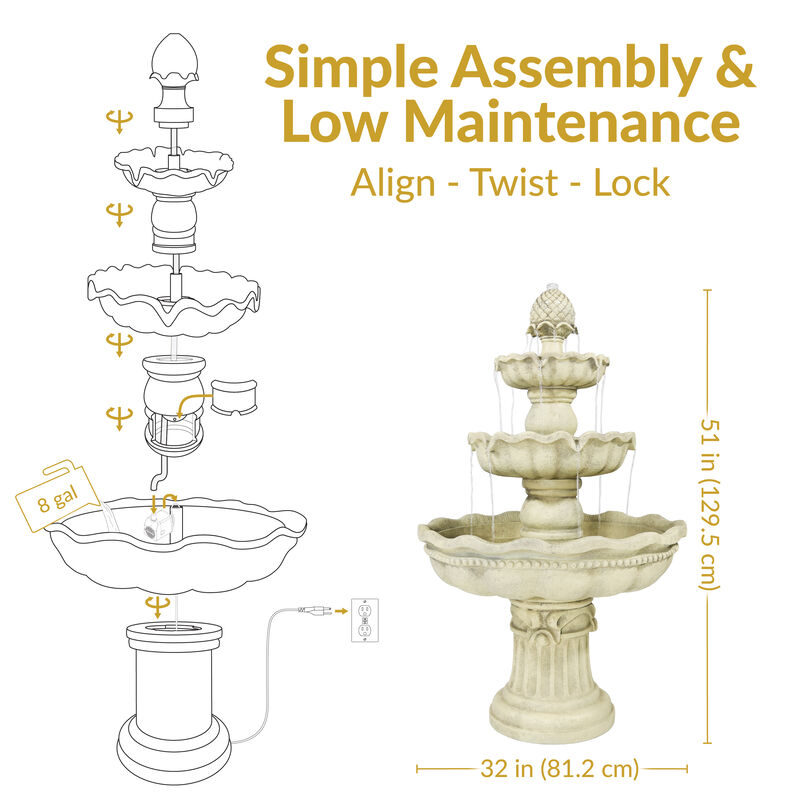 Simple Assembly & Low Maintenance

Align - Twist - Lock

8 gal

51 in (129.5 cm)

32 in (81.2 cm)