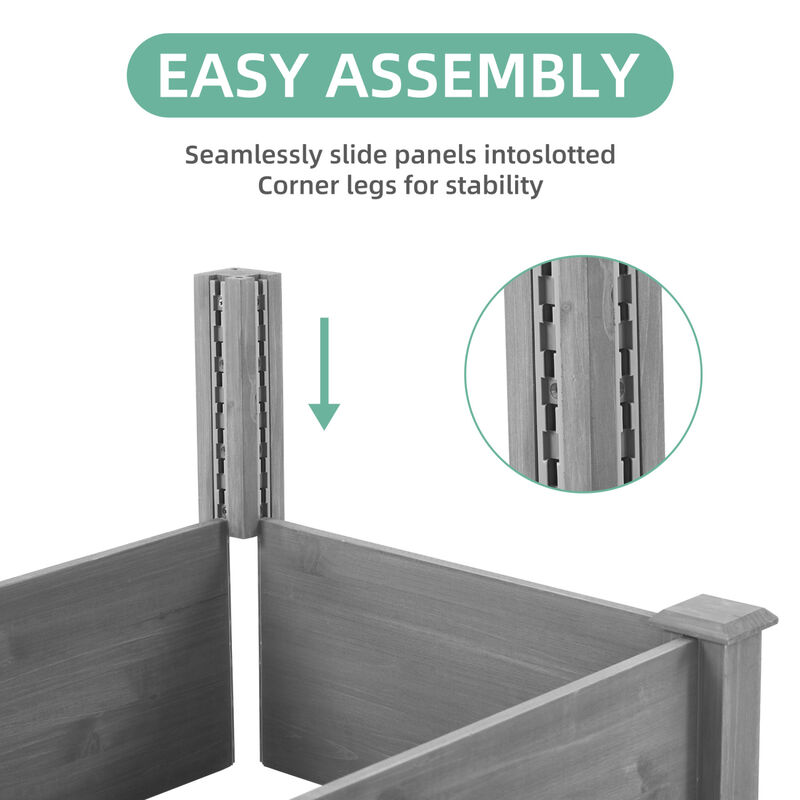 EASY ASSEMBLY

Seamlessly slide panels intoslotted
Corner legs for stability