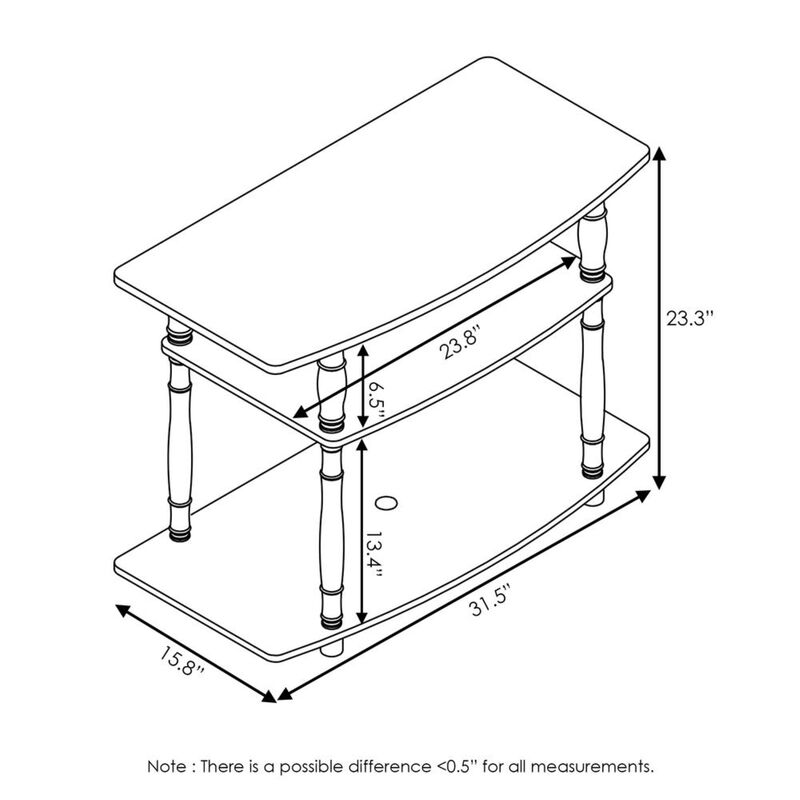 23.3"

23.8"

6.5"

13.4"

31.5"

15.8"

Note : There is a possible difference <0.5" for all measurements.