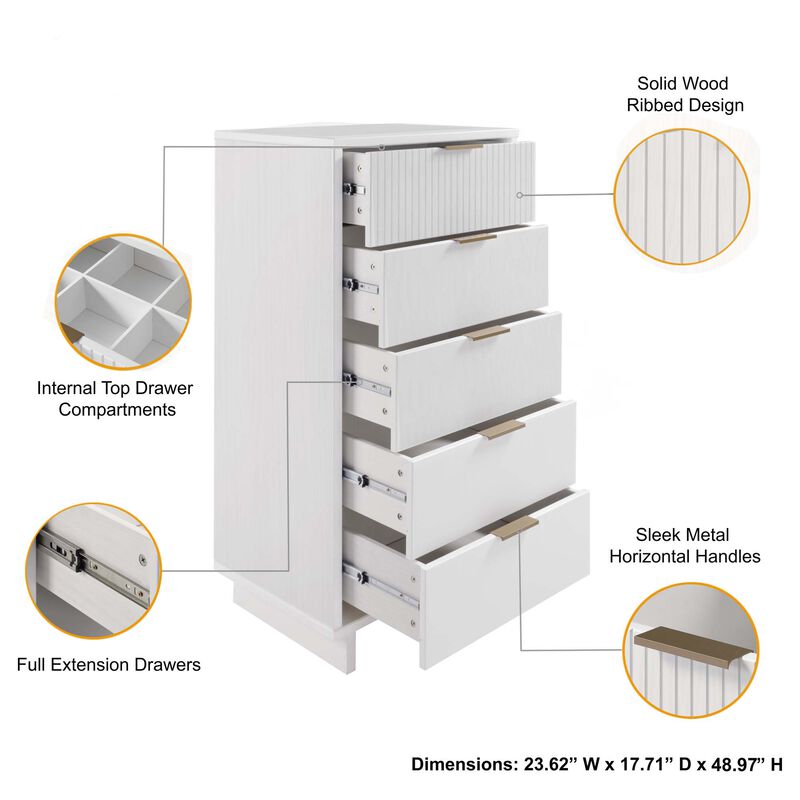 Solid Wood Ribbed Design

Internal Top Drawer Compartments

Sleek Metal Horizontal Handles

Full Extension Drawers

Dimensions: 23.62” W x 17.71” D x 48.97” H