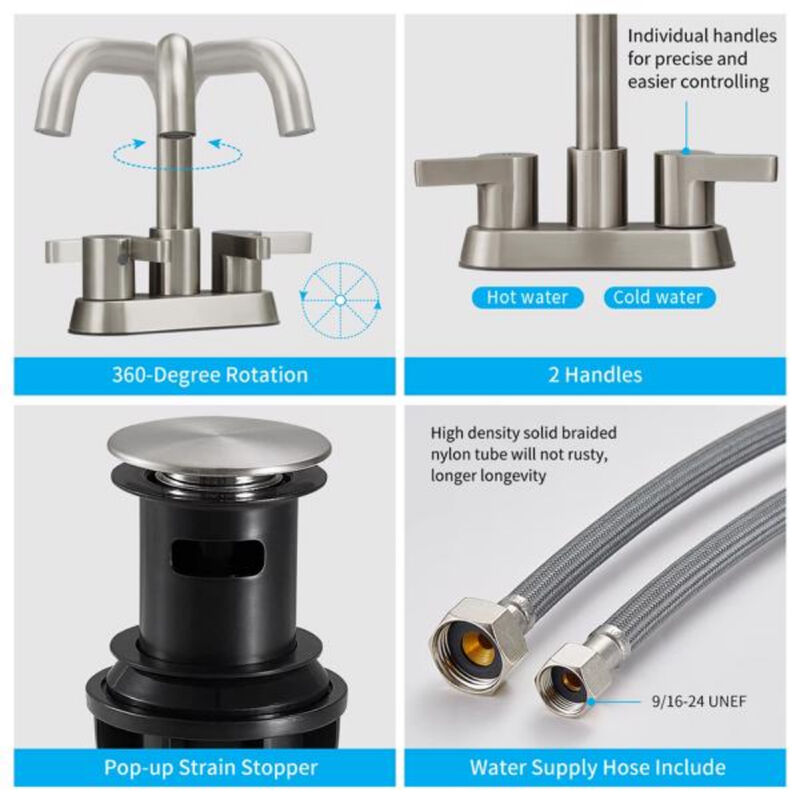 360-Degree Rotation

Individual handles for precise and easier controlling

Hot water

Cold water

2 Handles

Pop-up Strain Stopper

High density solid braided nylon tube will not rusty, longer longevity

9/16-24 UNEF

Water Supply Hose Include