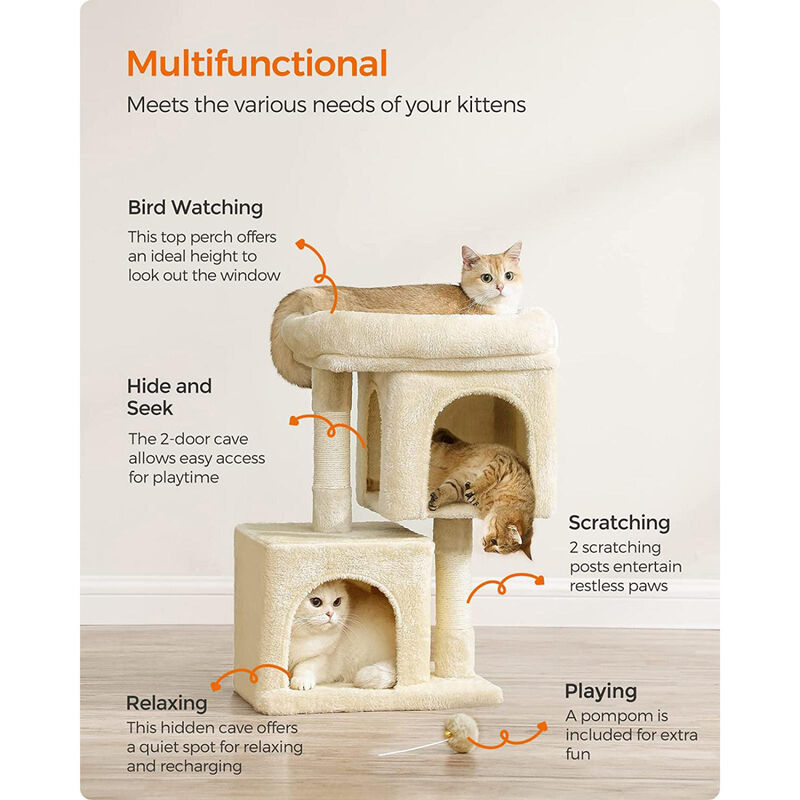 Multifunctional
Meets the various needs of your kittens

Bird Watching
This top perch offers an ideal height to look out the window

Hide and Seek
The 2-door cave allows easy access for playtime

Scratching
2 scratching posts entertain restless paws

Relaxing
This hidden cave offers a quiet spot for relaxing and recharging

Playing
A pompom is included for extra fun