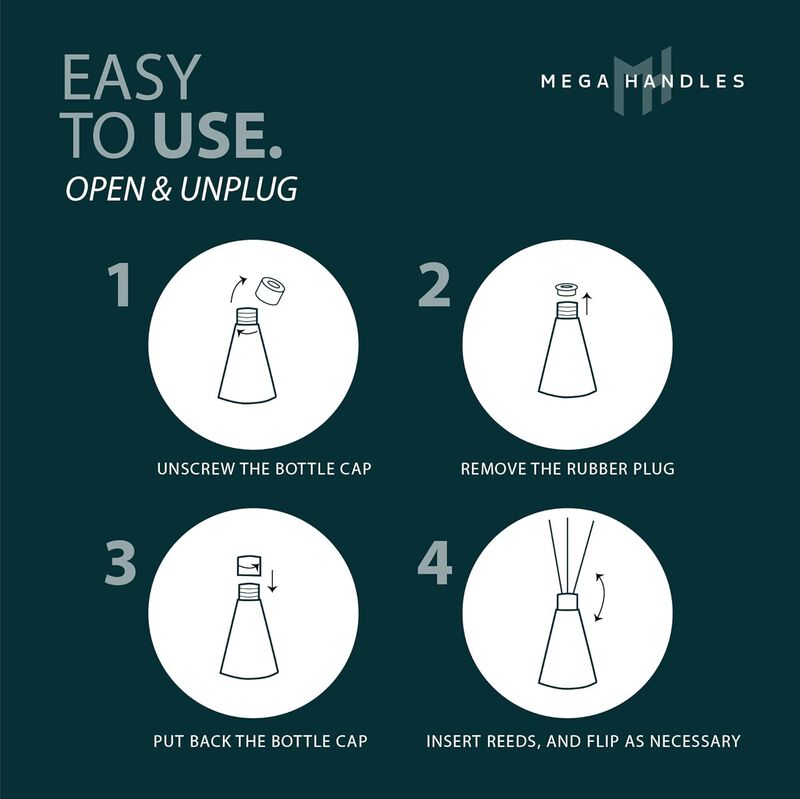 EASY TO USE.
OPEN & UNPLUG

MEGA HANDLES

1
UNSCREW THE BOTTLE CAP

2
REMOVE THE RUBBER PLUG

3
PUT BACK THE BOTTLE CAP

4
INSERT REEDS, AND FLIP AS NECESSARY