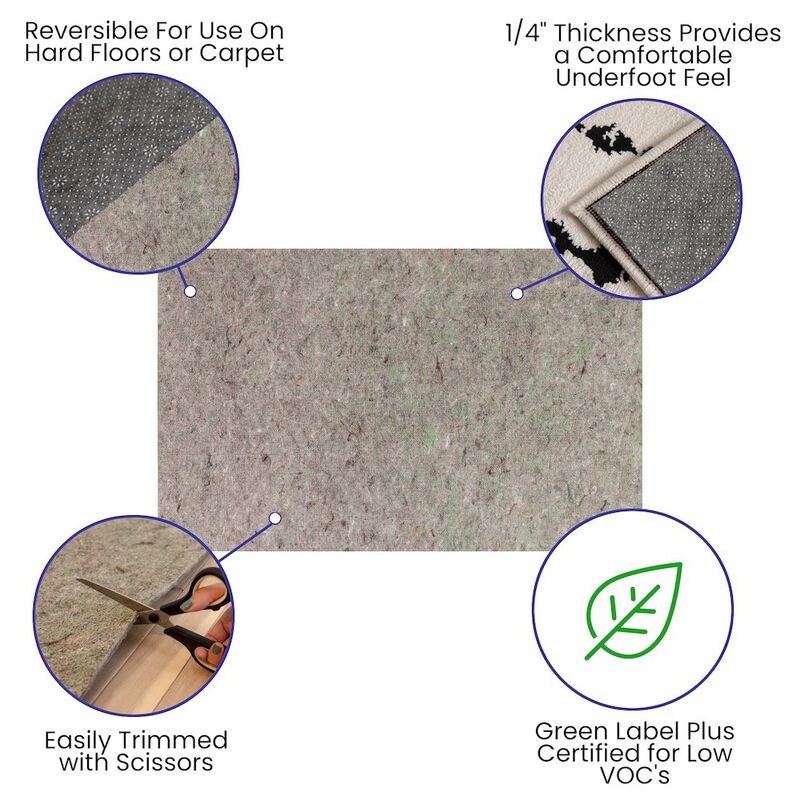 Reversible For Use On Hard Floors or Carpet

1/4" Thickness Provides a Comfortable Underfoot Feel

Easily Trimmed with Scissors

Green Label Plus Certified for Low VOC's