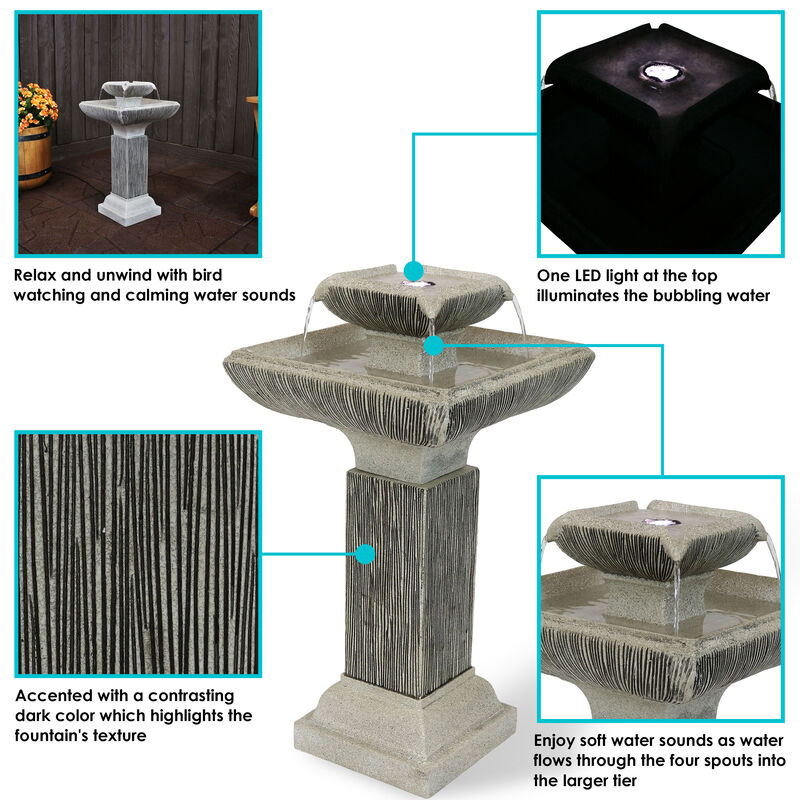 Relax and unwind with bird watching and calming water sounds

One LED light at the top illuminates the bubbling water

Accented with a contrasting dark color which highlights the fountain's texture

Enjoy soft water sounds as water flows through the four spouts into the larger tier