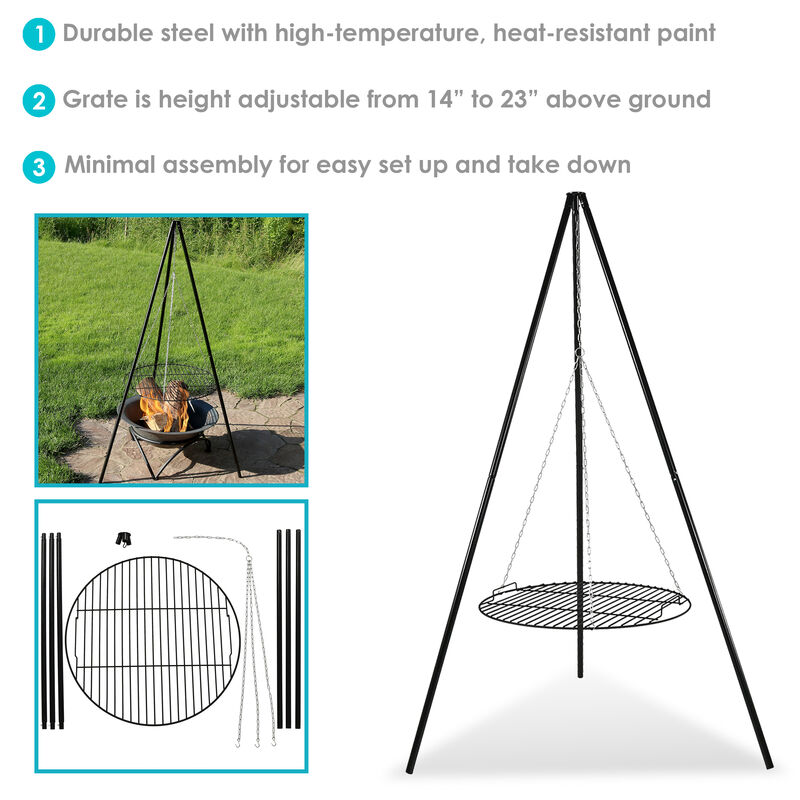 1 Durable steel with high-temperature, heat-resistant paint

2 Grate is height adjustable from 14” to 23” above ground

3 Minimal assembly for easy set up and take down