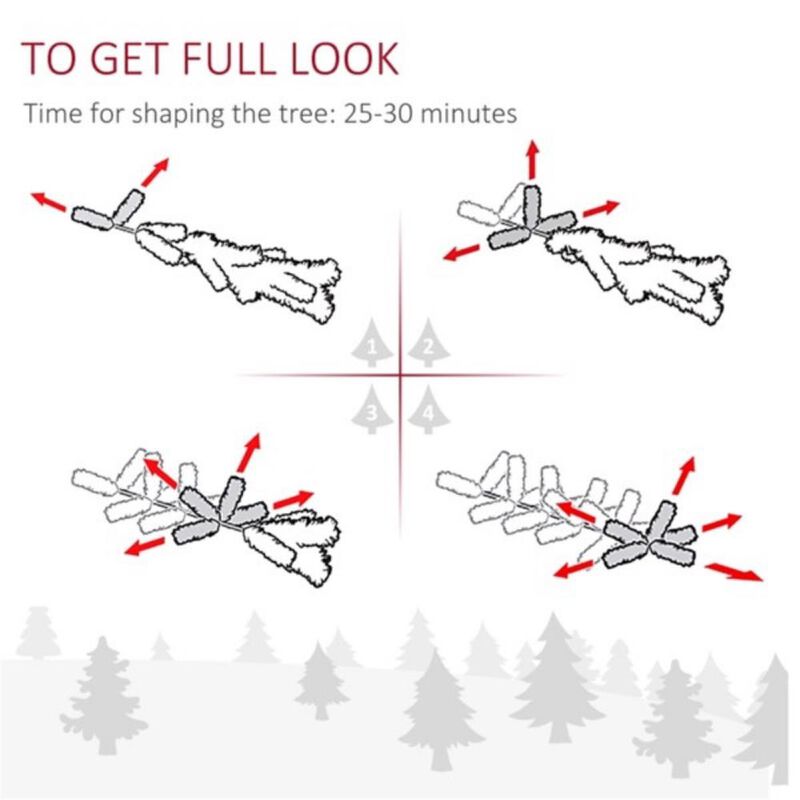 TO GET FULL LOOK

Time for shaping the tree: 25-30 minutes

1 2

3 4