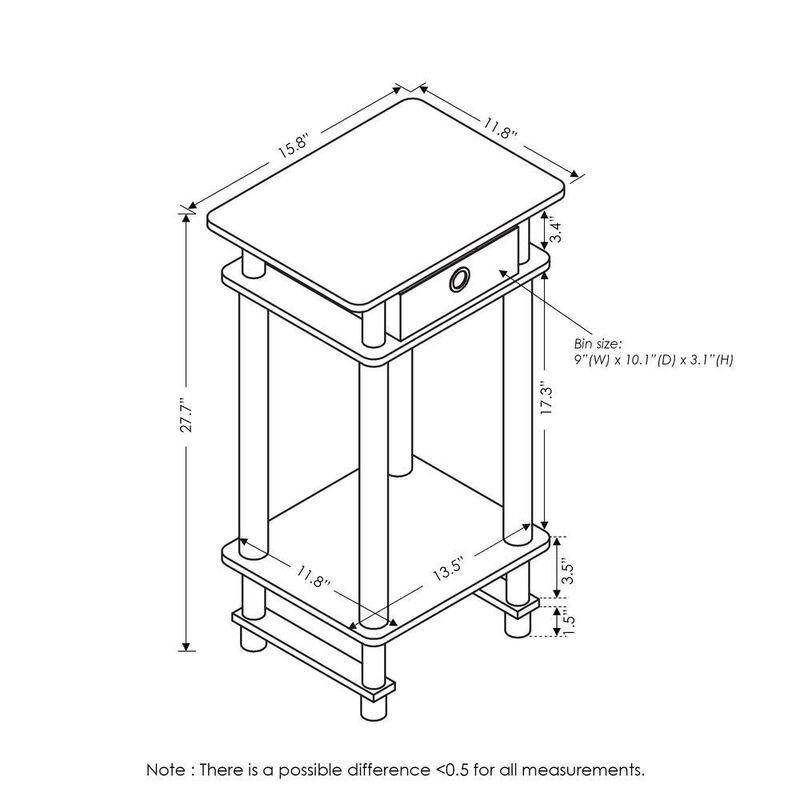 15.8"

11.8"

3.4"

Bin size:
9"(W) x 10.1"(D) x 3.1"(H)

27.7"

17.3"

11.8"

13.5"

3.5"

1.5"

Note : There is a possible difference <0.5 for all measurements.