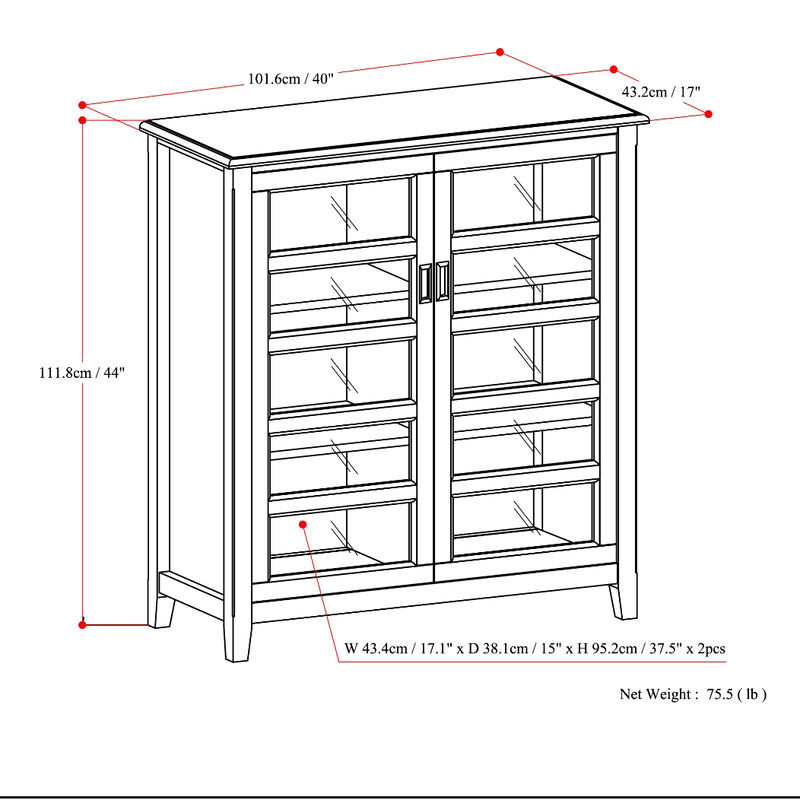 101.6cm / 40"

43.2cm / 17"

111.8cm / 44"

W 43.4cm / 17.1" x D 38.1cm / 15" x H 95.2cm / 37.5" x 2pcs

Net Weight : 75.5 ( lb )